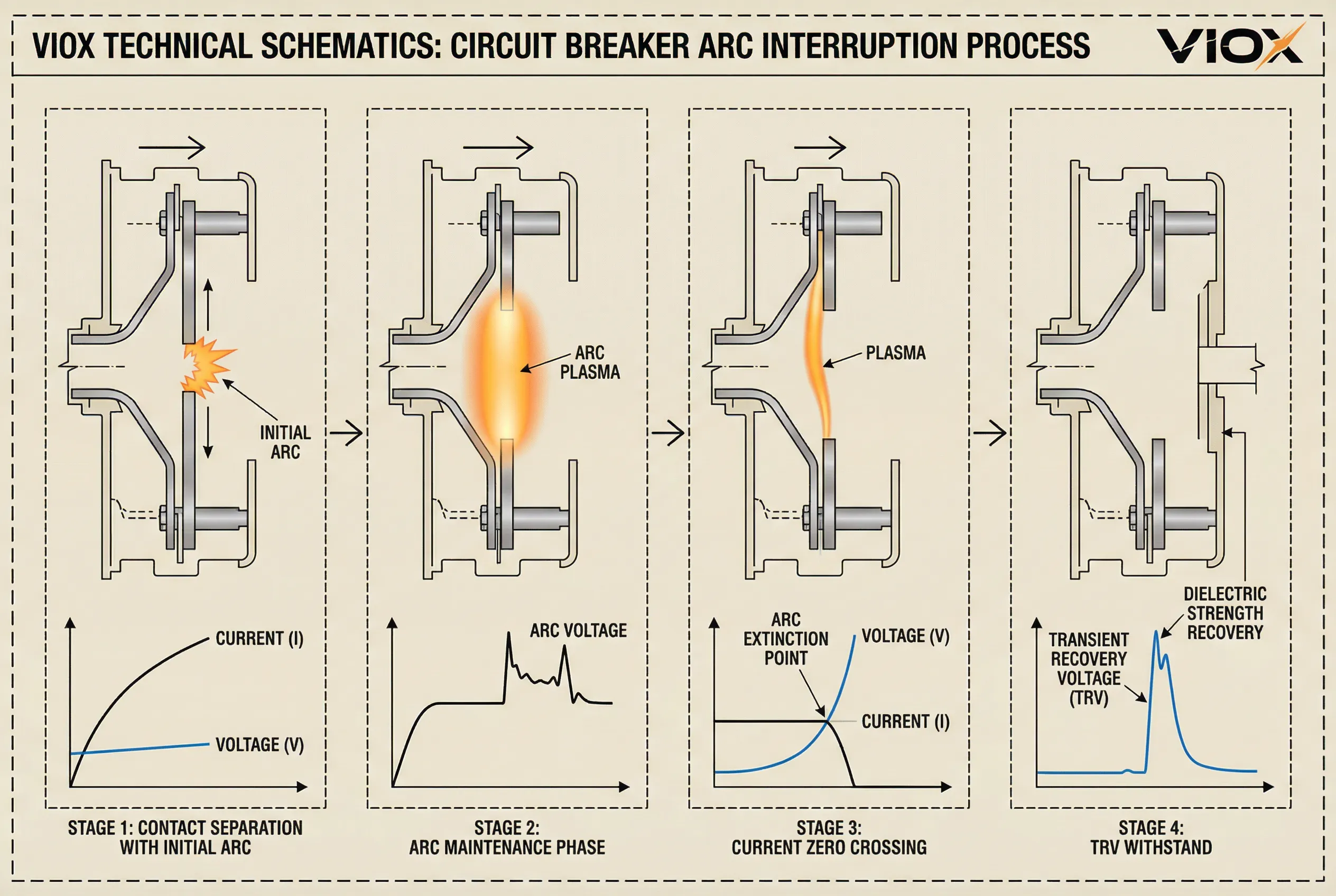 VIOX TECHNICAL SCHEMATICS: CIRCUIT BREAKER ARC INTERRUPTION PROCESS

VIOX

INITIAL ARC

CURRENT (I)

VOLTAGE (V)

STAGE 1: CONTACT SEPARATION WITH INITIAL ARC

ARC PLASMA

ARC VOLTAGE

STAGE 2: ARC MAINTENANCE PHASE

PLASMA

ARC EXTINCTION POINT

VOLTAGE (V)

CURRENT (I)

STAGE 3: CURRENT ZERO CROSSING

DIELECTRIC STRENGTH RECOVERY

TRANSIENT RECOVERY VOLTAGE (TRV)

STAGE 4: TRV WITHSTAND