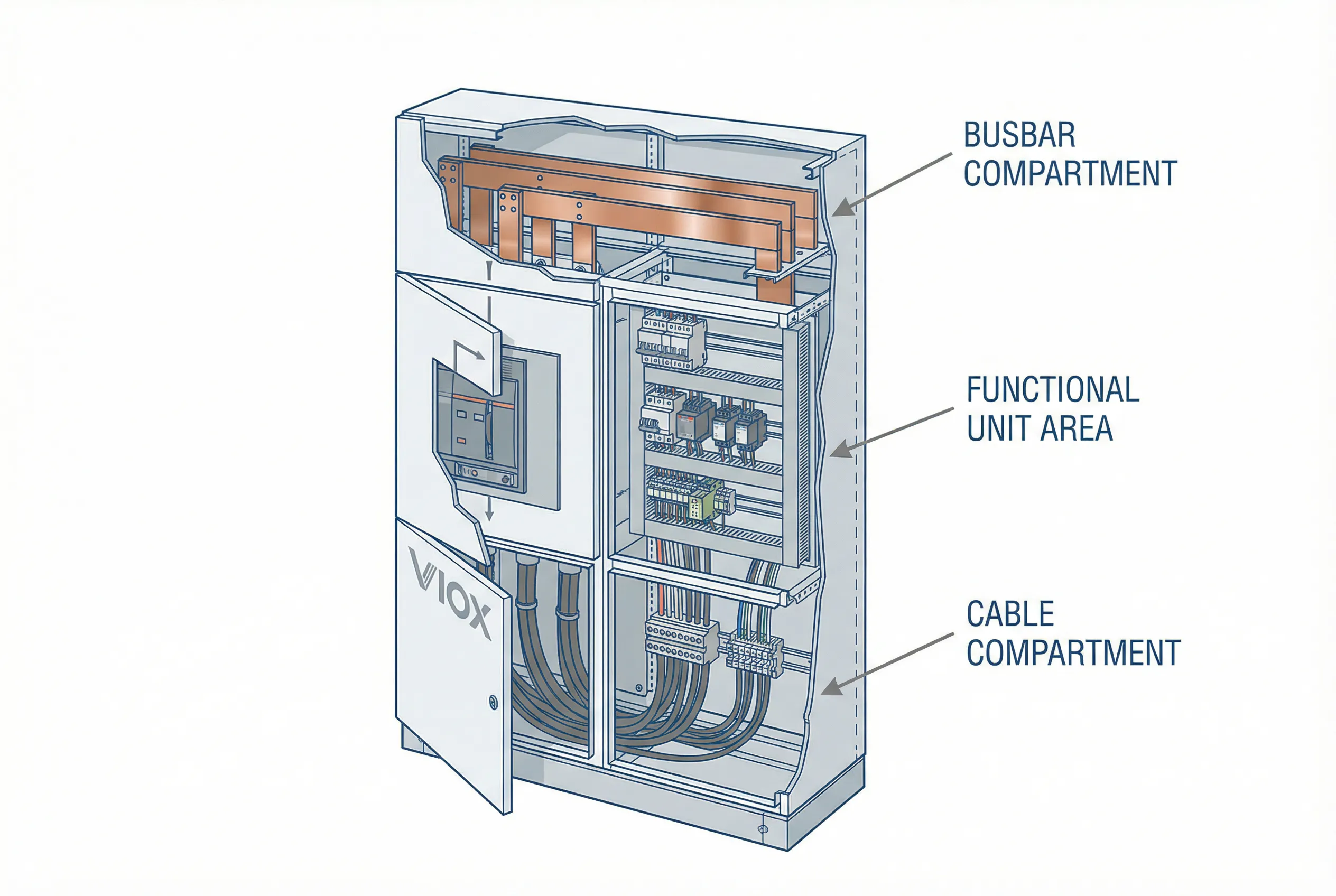 BUSBAR COMPARTMENT

FUNCTIONAL UNIT AREA

CABLE COMPARTMENT

VIOX