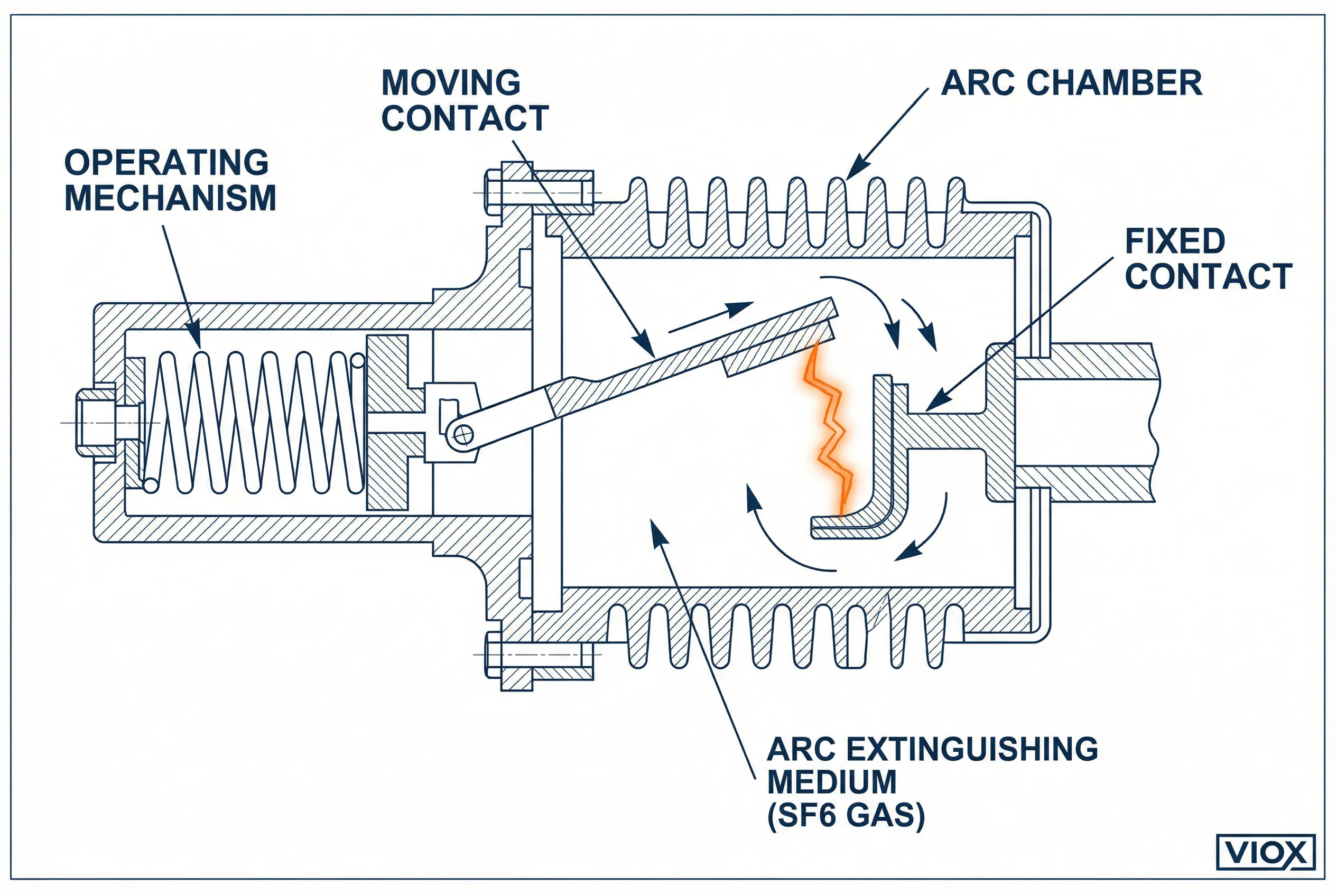 MOVING CONTACT

ARC CHAMBER

OPERATING MECHANISM

FIXED CONTACT

ARC EXTINGUISHING MEDIUM (SF6 GAS)

VIOX