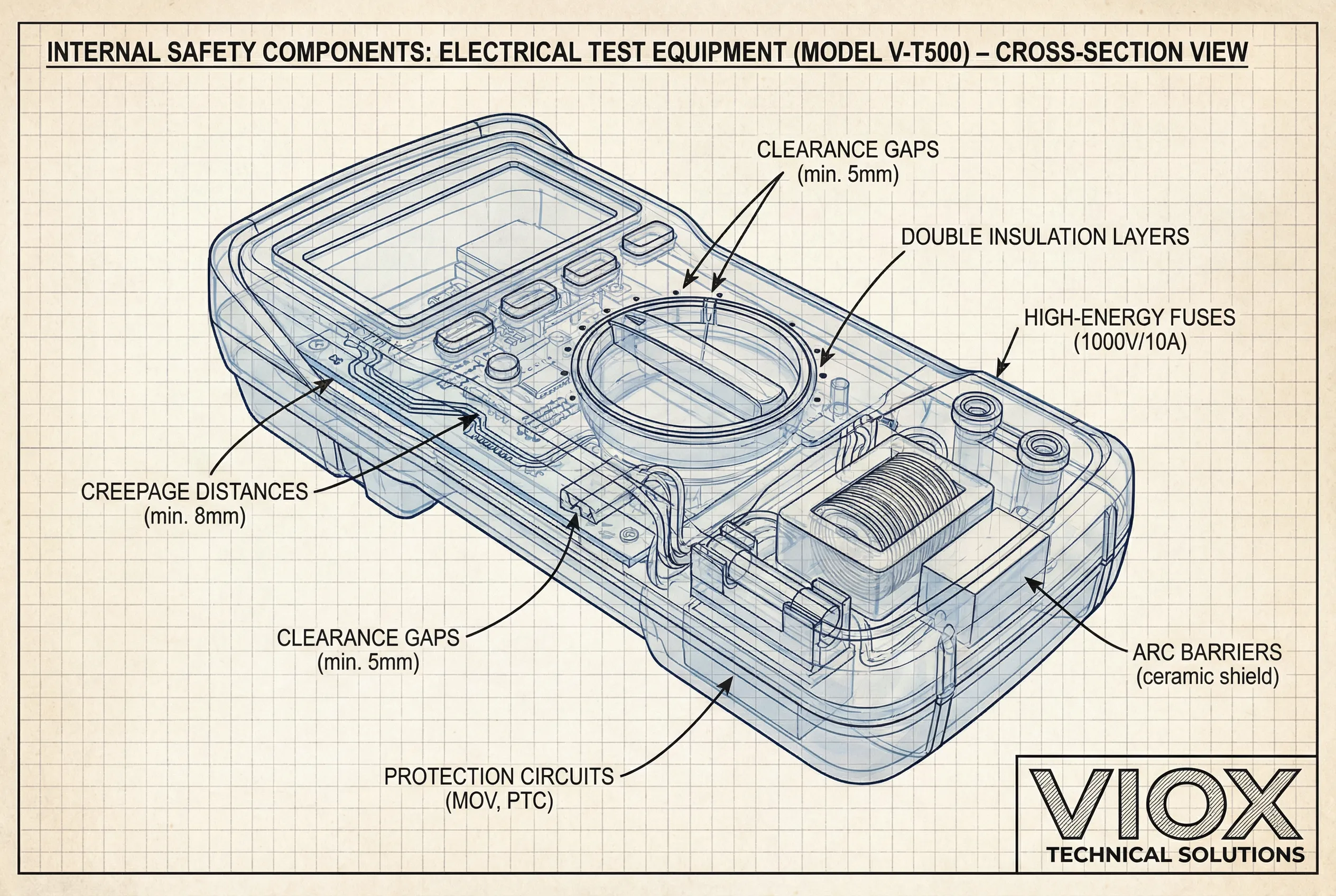 INTERNAL SAFETY COMPONENTS: ELECTRICAL TEST EQUIPMENT (MODEL V-T500) – CROSS-SECTION VIEW

CLEARANCE GAPS
(min. 5mm)

DOUBLE INSULATION LAYERS

HIGH-ENERGY FUSES
(1000V/10A)

CREEPAGE DISTANCES
(min. 8mm)

CLEARANCE GAPS
(min. 5mm)

ARC BARRIERS
(ceramic shield)

PROTECTION CIRCUITS
(MOV, PTC)

VIOX
TECHNICAL SOLUTIONS