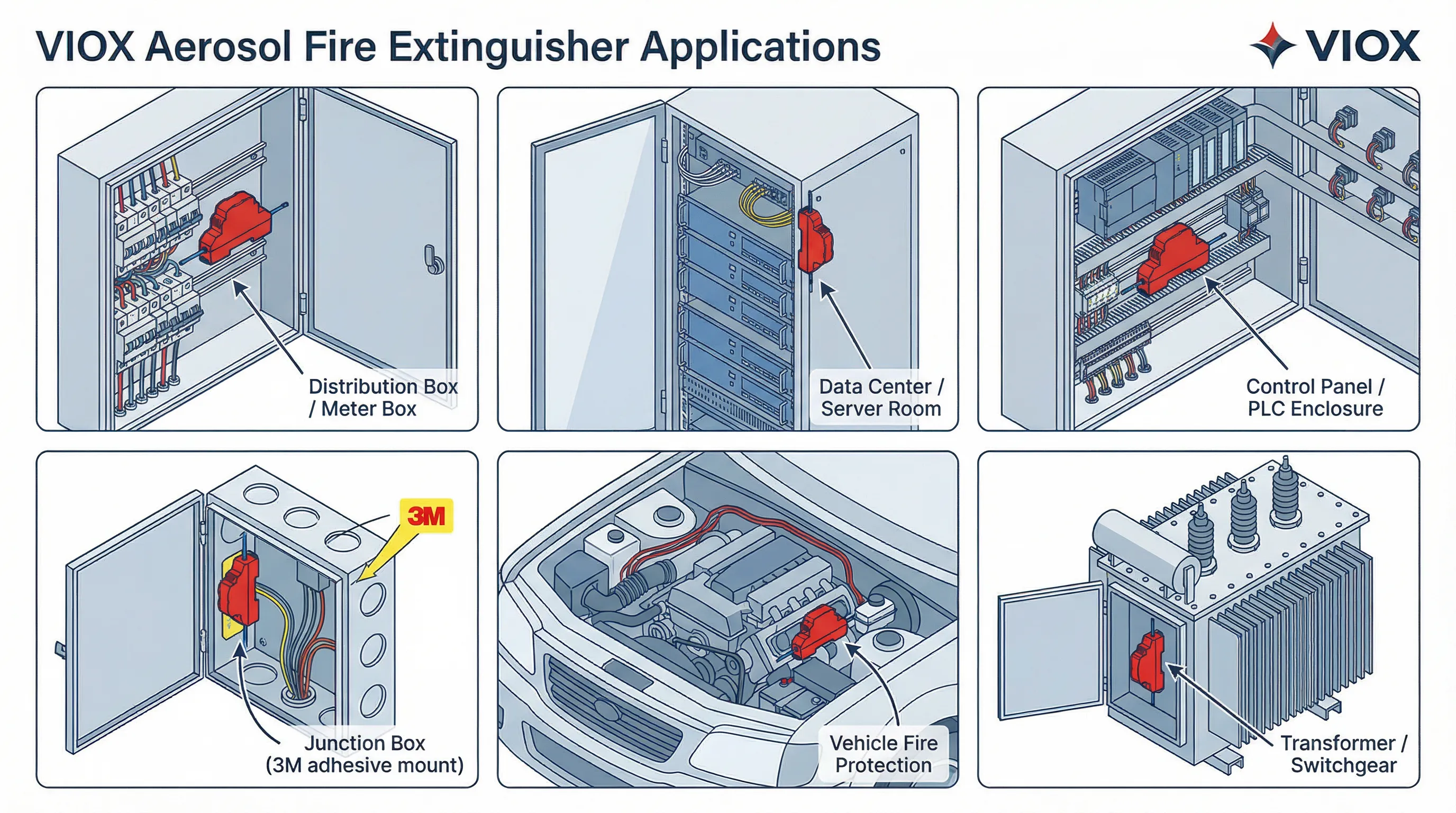 VIOX Aerosol Fire Extinguisher Applications

VIOX

Distribution Box / Meter Box

Data Center / Server Room

Control Panel / PLC Enclosure

3M

Junction Box (3M adhesive mount)

Vehicle Fire Protection

Transformer / Switchgear