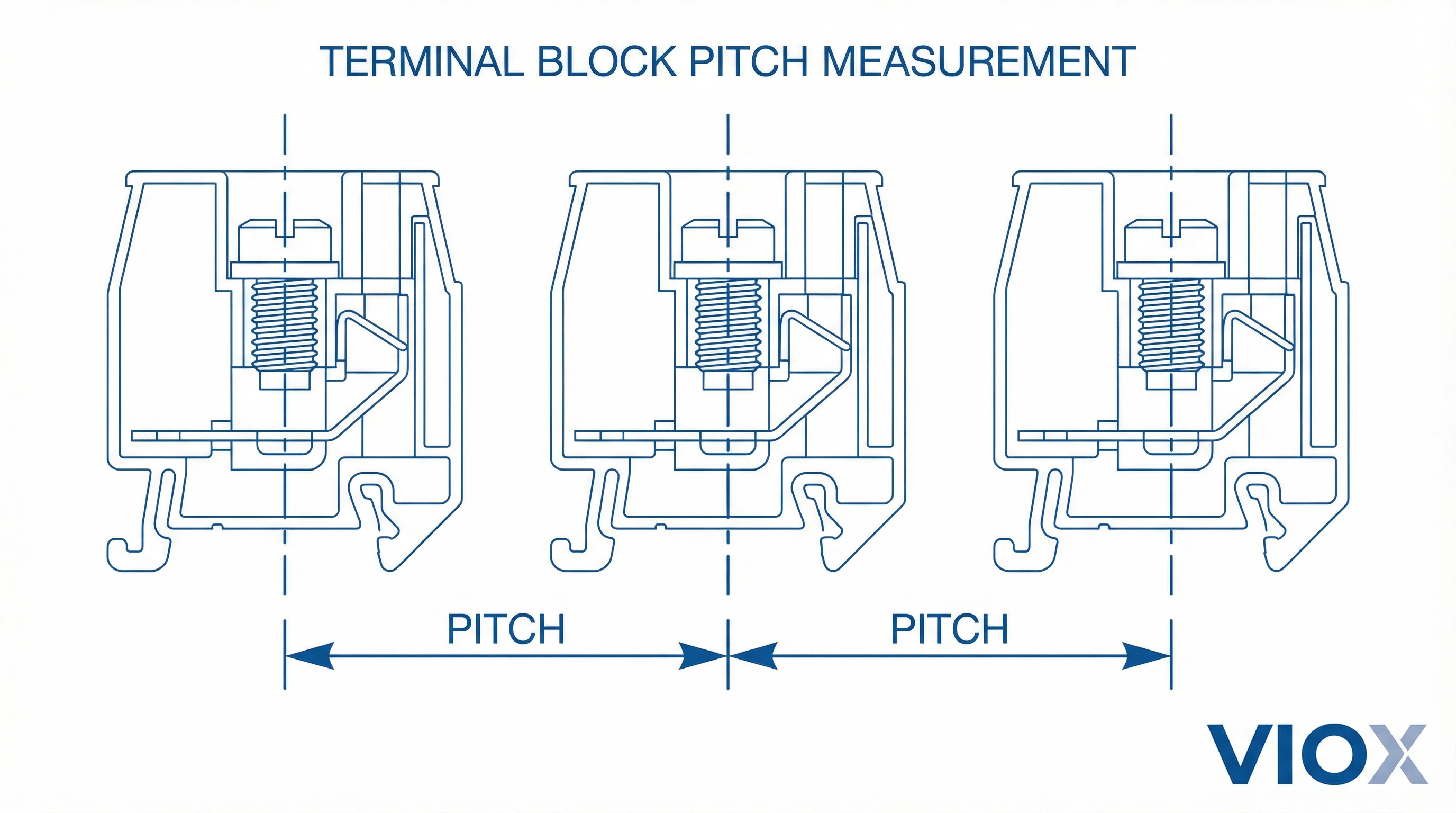 TERMINAL BLOCK PITCH MEASUREMENT

PITCH

PITCH

VIOX