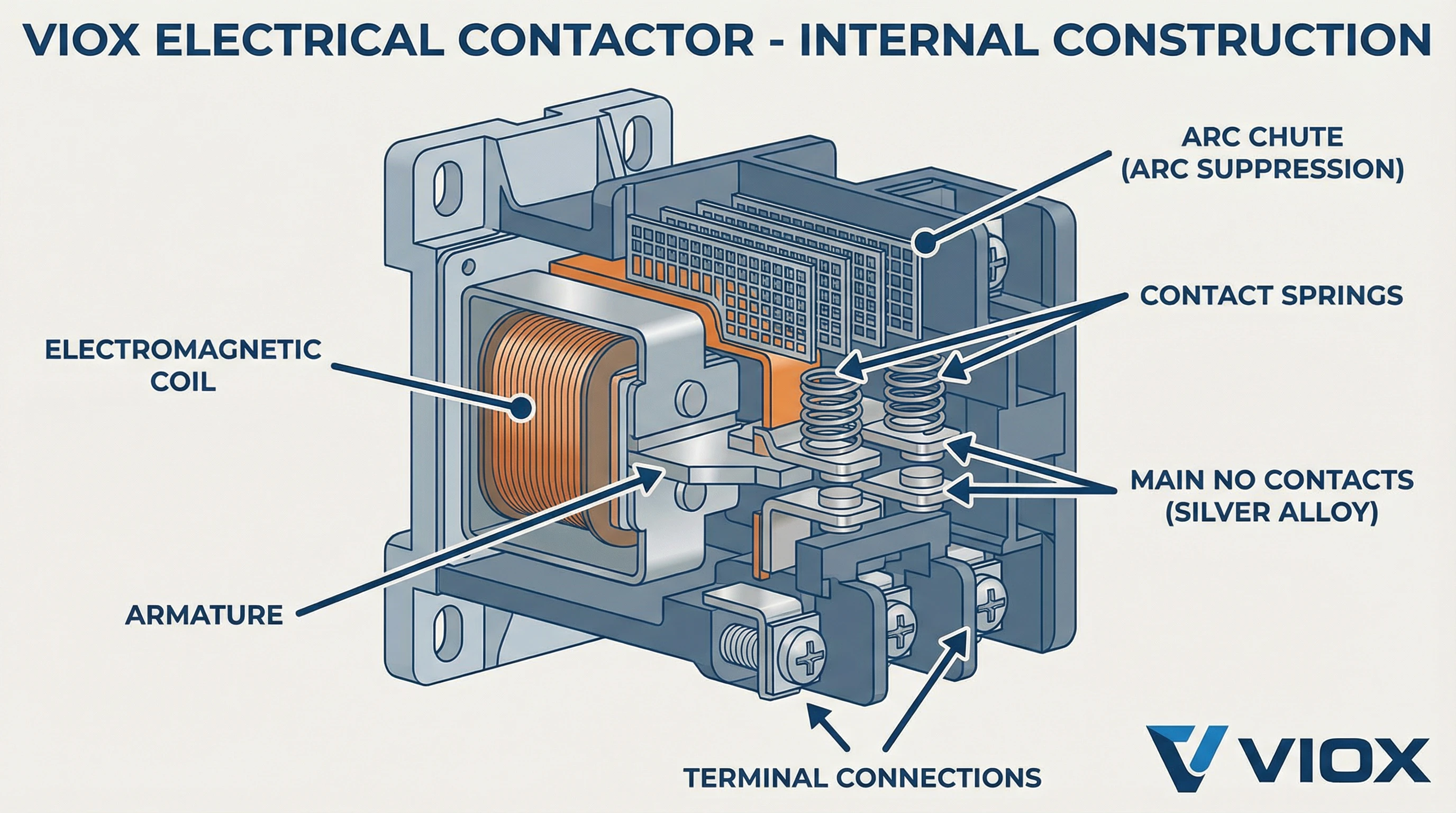 VIOX ELECTRICAL CONTACTOR - INTERNAL CONSTRUCTION

ARC CHUTE (ARC SUPPRESSION)

CONTACT SPRINGS

ELECTROMAGNETIC COIL

MAIN NO CONTACTS (SILVER ALLOY)

ARMATURE

TERMINAL CONNECTIONS

VIOX