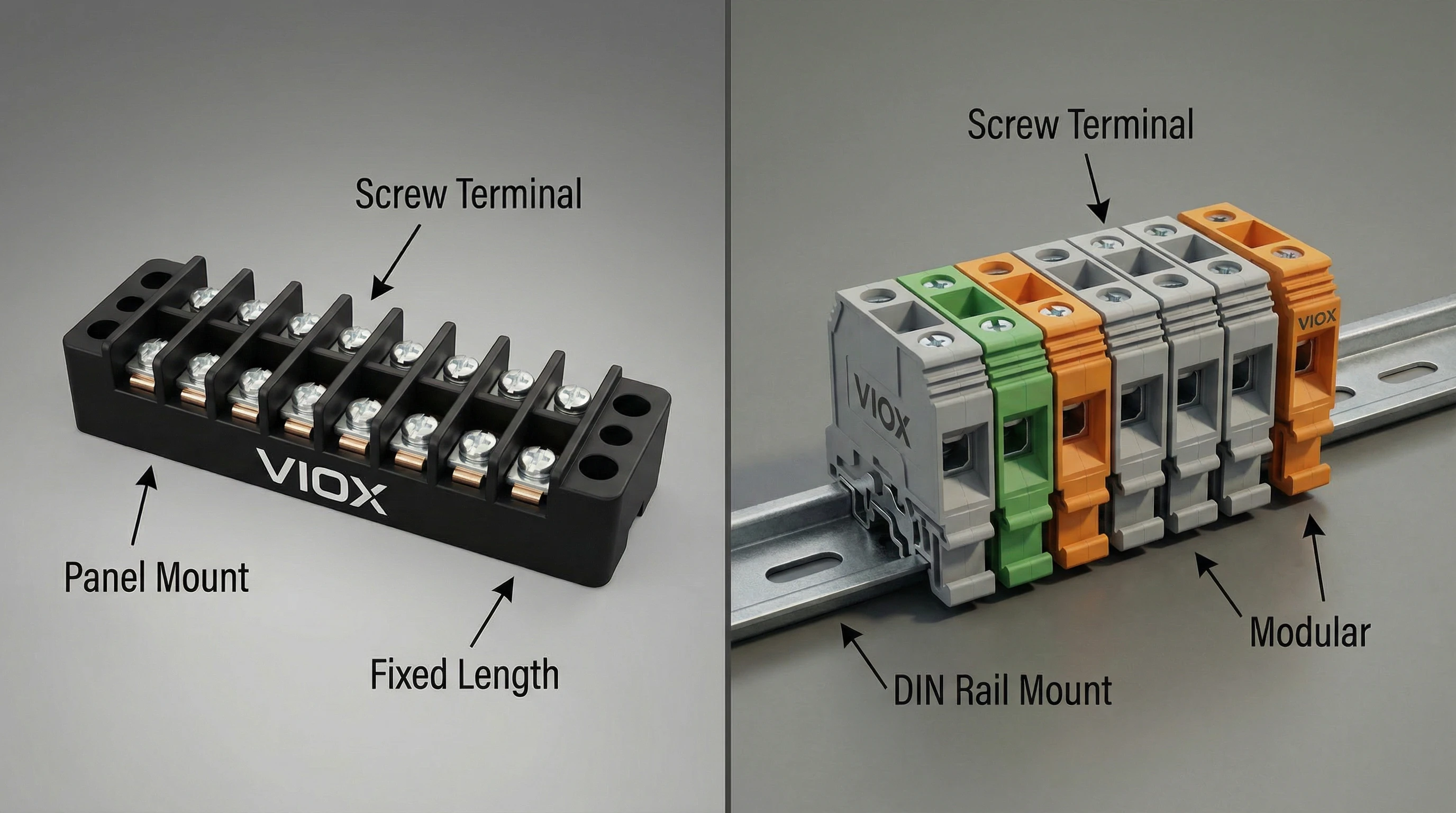 Screw Terminal

VIOX

Panel Mount

Fixed Length

Screw Terminal

VIOX

VIOX

Modular

DIN Rail Mount