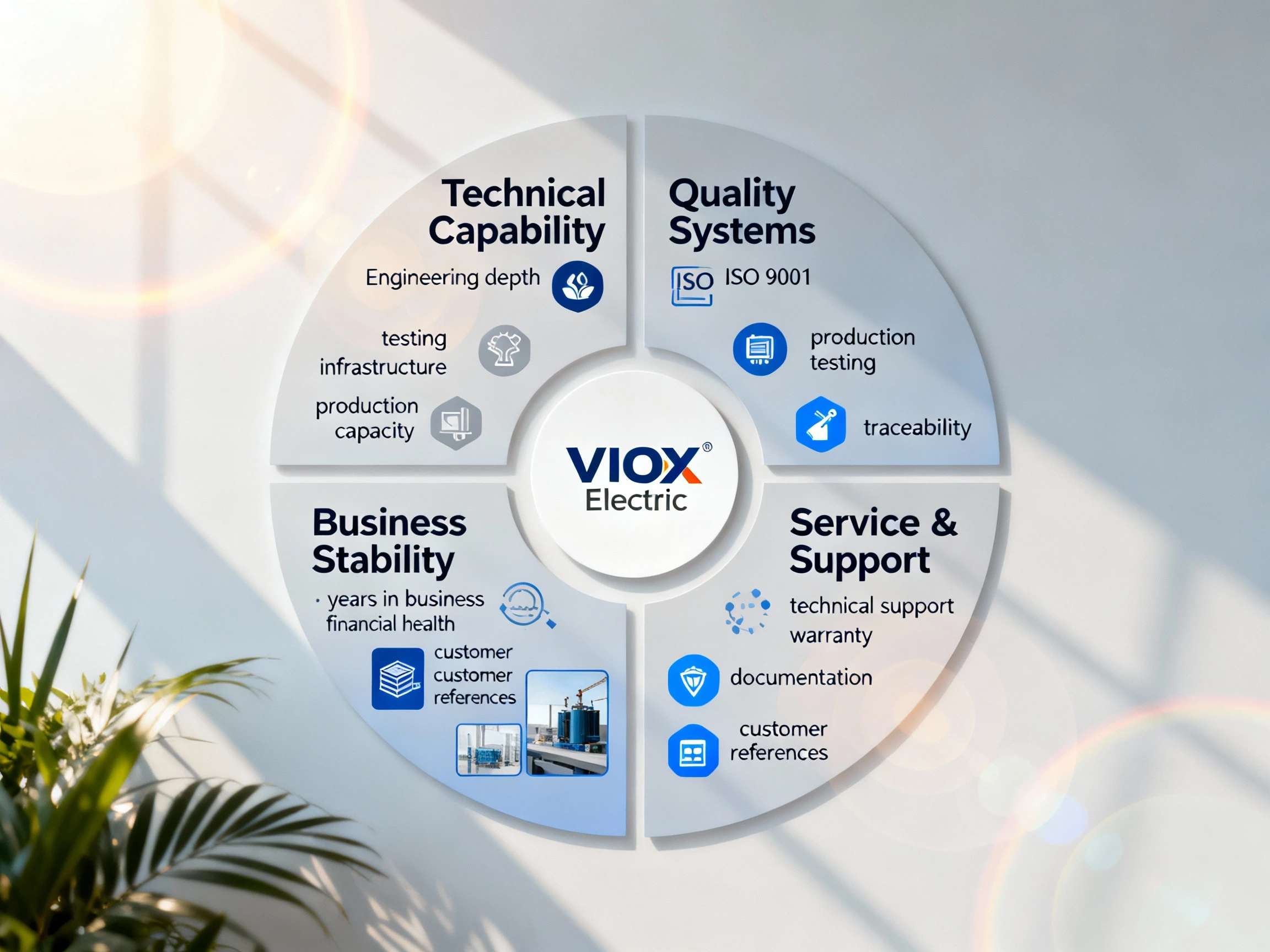 Technical Capability

Engineering depth

testing infrastructure

production capacity

Quality Systems

ISO ISO 9001

production testing

traceability

VIOX®
Electric

Business Stability

· years in business
financial health

customer
customer
references

Service & Support

technical support
warranty

documentation

customer
references