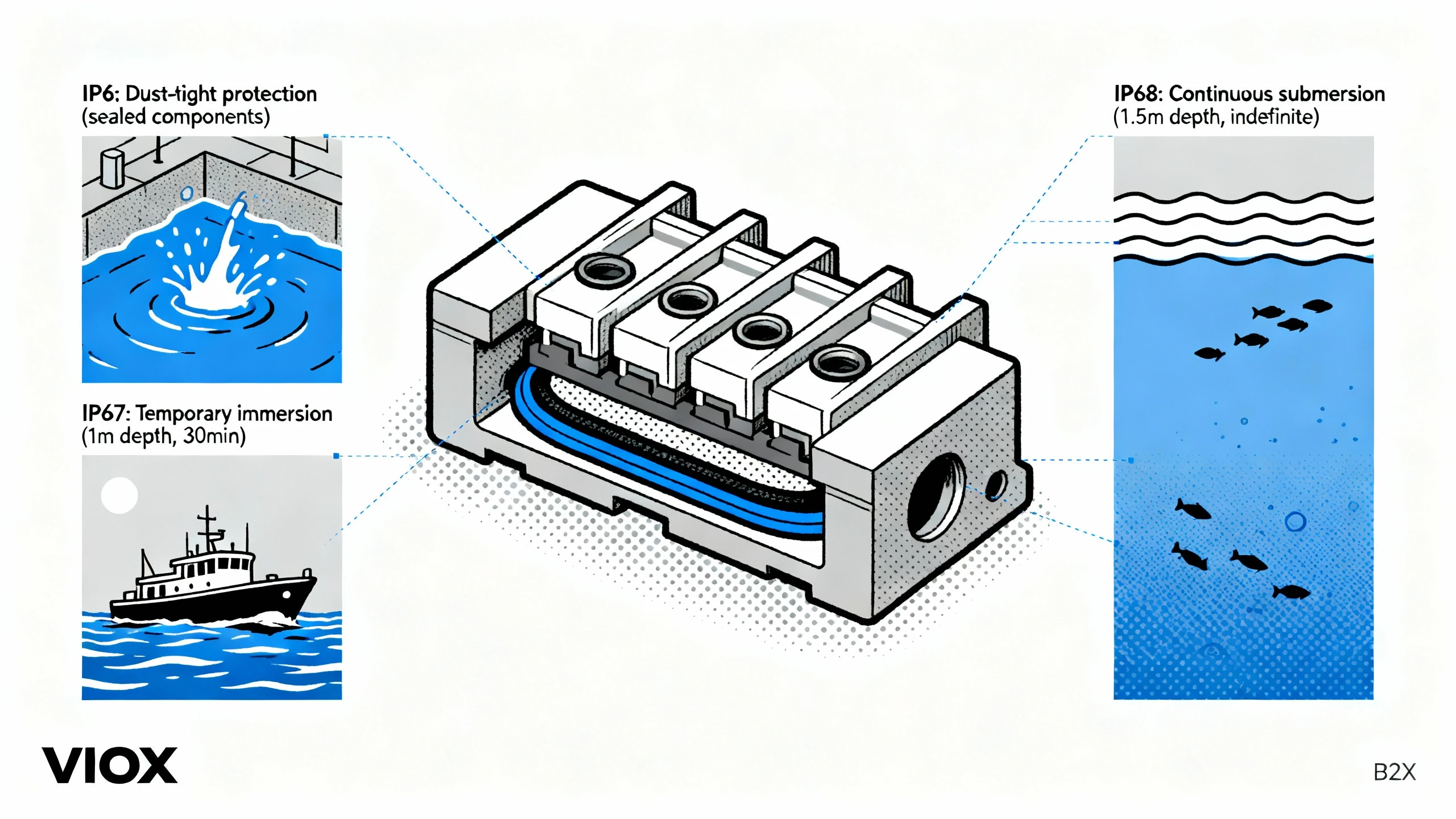 IP6: Dust-tight protection (sealed components)

IP67: Temporary immersion (1m depth, 30min)

IP68: Continuous submersion (1.5m depth, indefinite)

VIOX

B2X