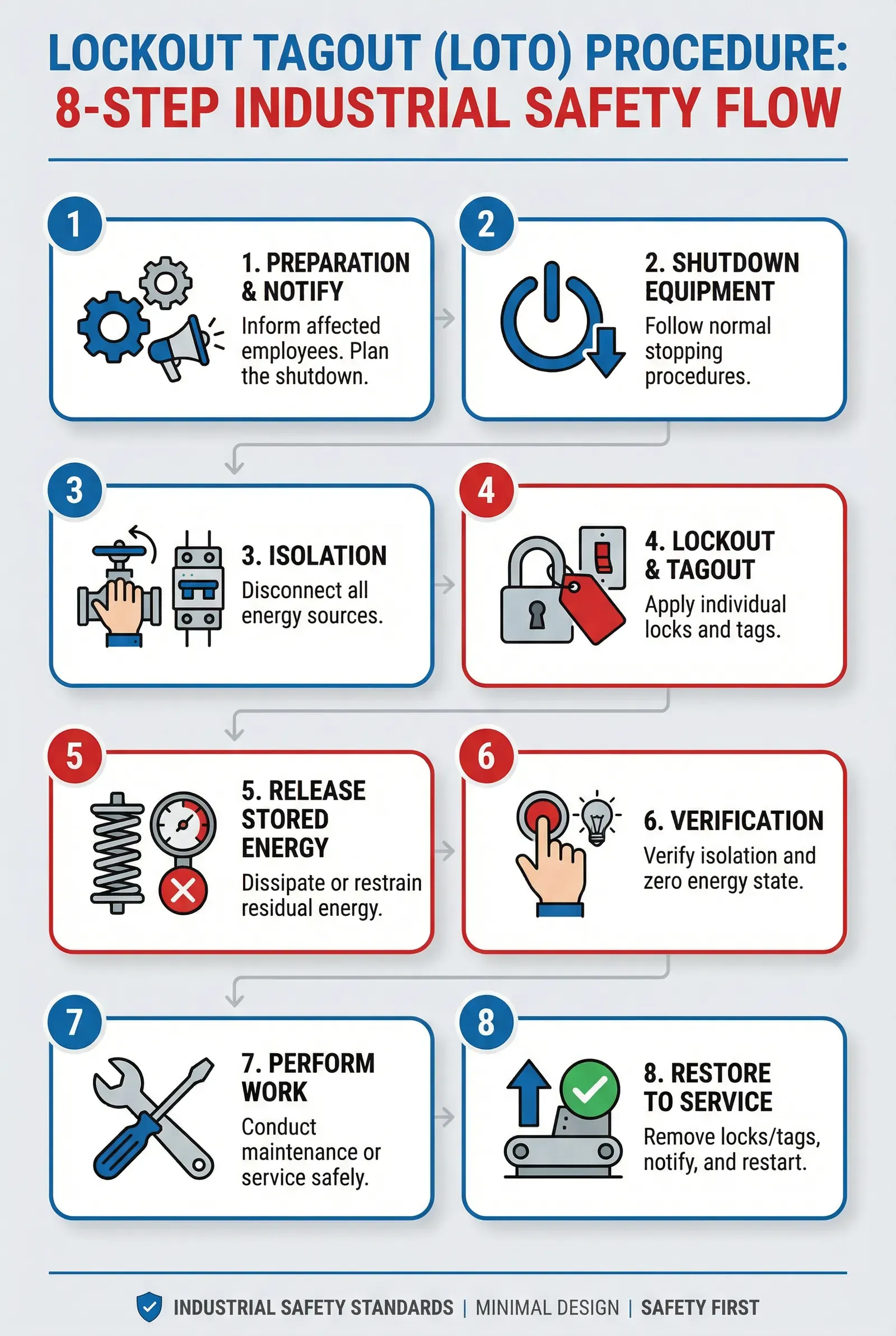 LOCKOUT TAGOUT (LOTO) PROCEDURE:
8-STEP INDUSTRIAL SAFETY FLOW

1

1. PREPARATION & NOTIFY
Inform affected employees. Plan the shutdown.

2

2. SHUTDOWN EQUIPMENT
Follow normal stopping procedures.

3

3. ISOLATION
Disconnect all energy sources.

4

4. LOCKOUT & TAGOUT
Apply individual locks and tags.

5

5. RELEASE STORED ENERGY
Dissipate or restrain residual energy.

6

6. VERIFICATION
Verify isolation and zero energy state.

7

7. PERFORM WORK
Conduct maintenance or service safely.

8

8. RESTORE TO SERVICE
Remove locks/tags, notify, and restart.

INDUSTRIAL SAFETY STANDARDS | MINIMAL DESIGN | SAFETY FIRST