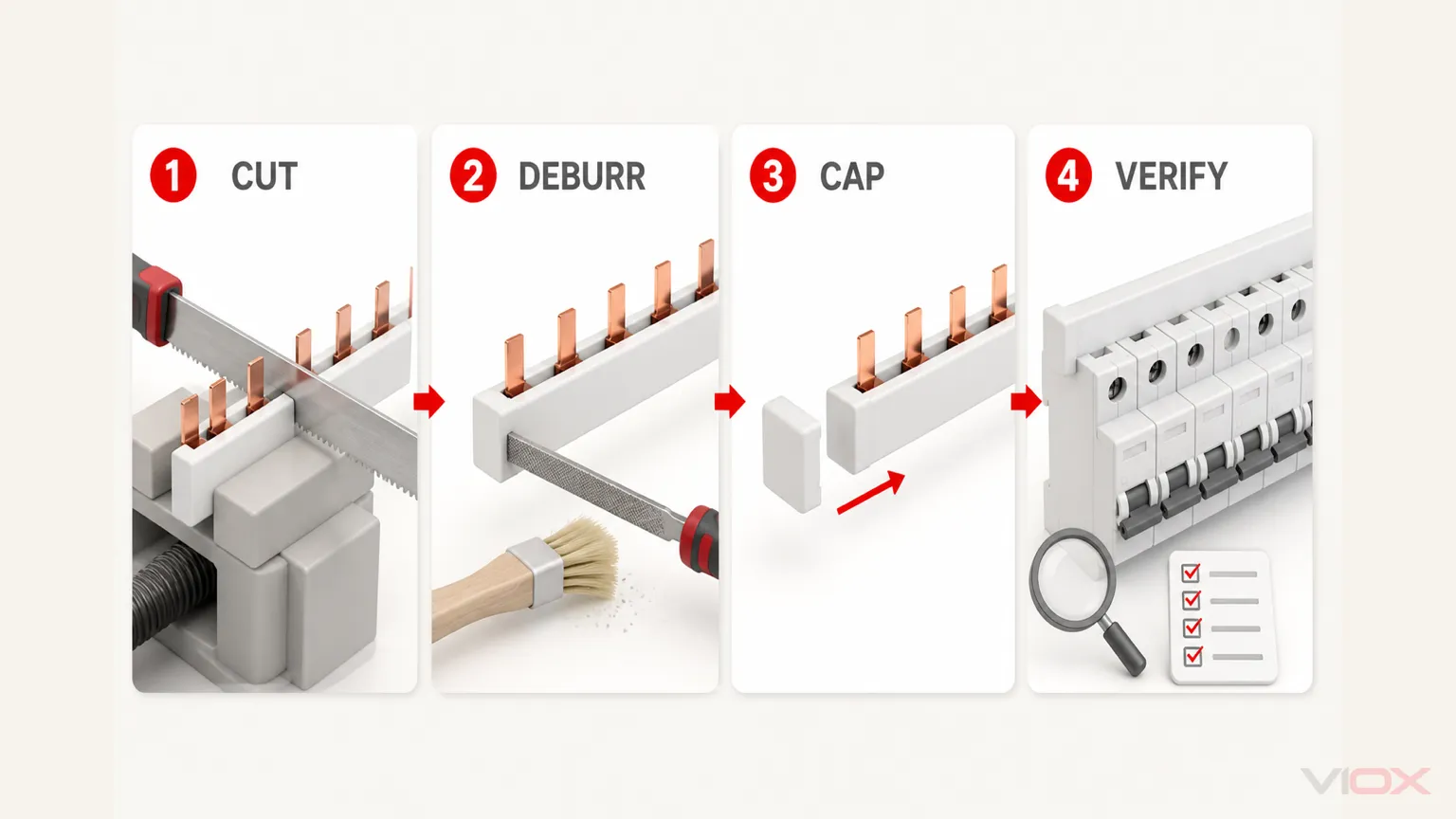 1 CUT

2 DEBURR

3 CAP

4 VERIFY

VIOX