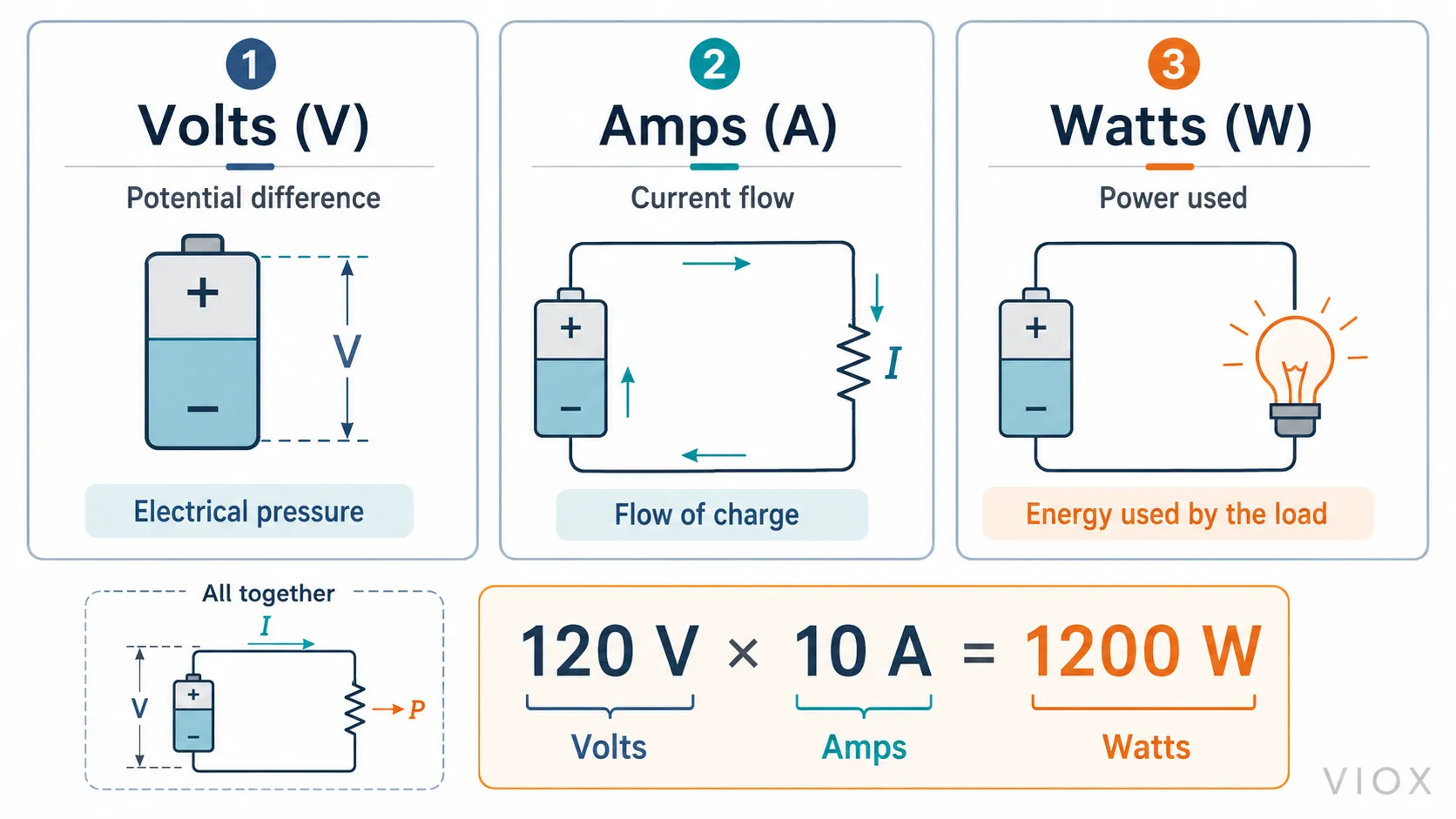 1
Volts (V)
Potential difference
+
−
V
Electrical pressure

2
Amps (A)
Current flow
+
−
$I$
Flow of charge

3
Watts (W)
Power used
+
−
Energy used by the load

All together
$I$
V
+
−
$P$

120 V × 10 A = 1200 W
Volts
Amps
Watts

VIOX