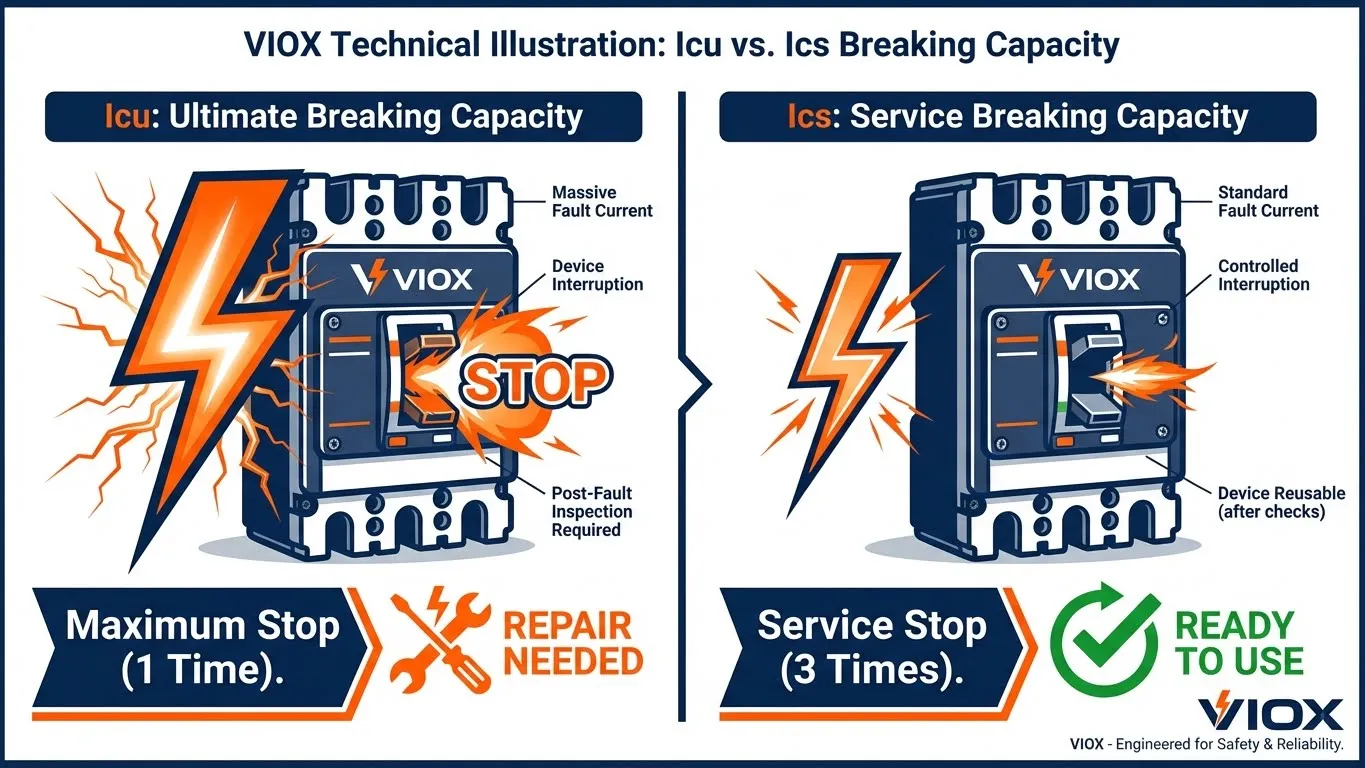 VIOX Technical Illustration: Icu vs. Ics Breaking Capacity

Icu: Ultimate Breaking Capacity

Massive Fault Current

VIOX

Device Interruption

STOP

Post-Fault Inspection Required

Maximum Stop (1 Time).

REPAIR NEEDED

Ics: Service Breaking Capacity

Standard Fault Current

VIOX

Controlled Interruption

Device Reusable (after checks)

Service Stop (3 Times).

READY TO USE

VIOX

VIOX - Engineered for Safety & Reliability.