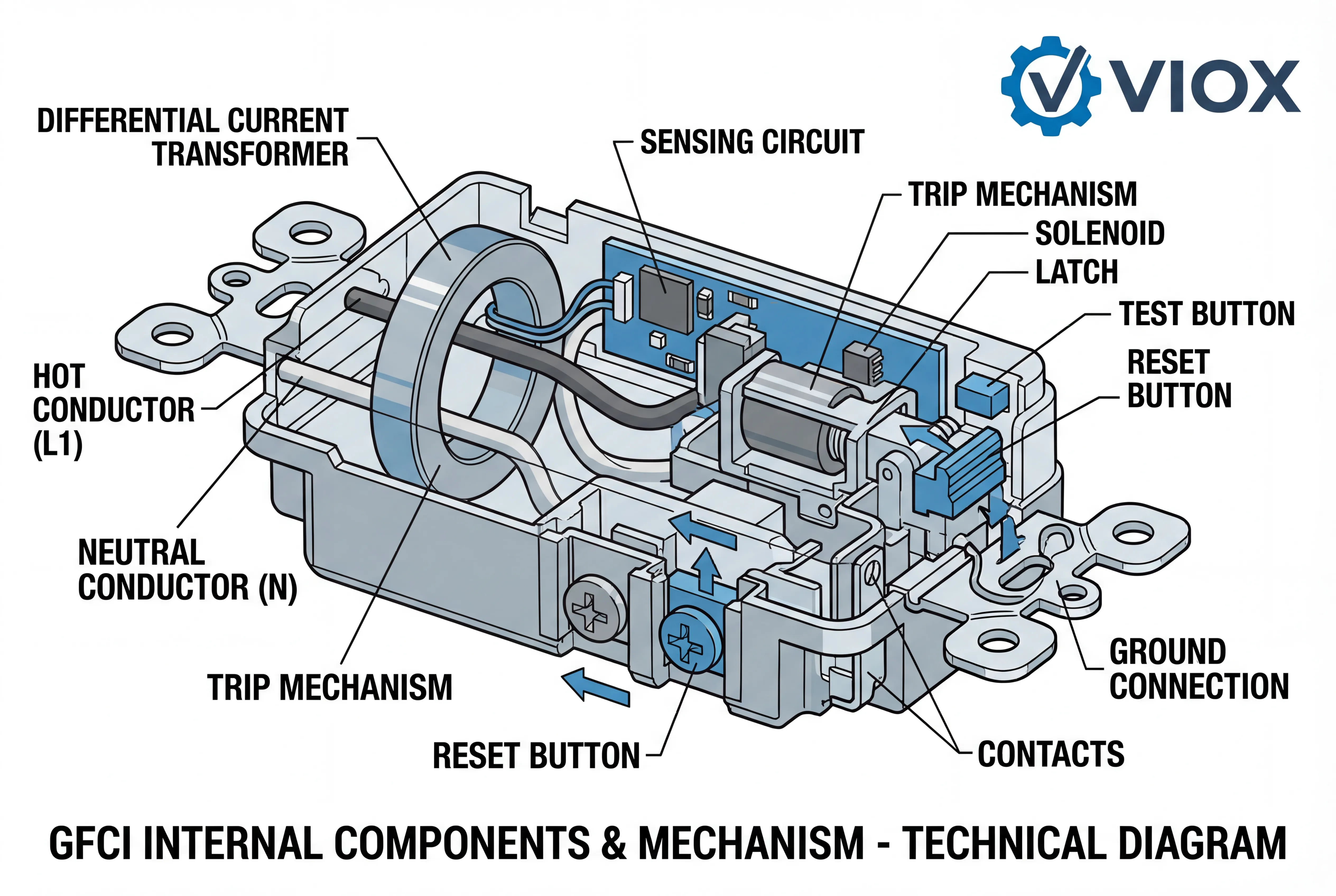 VIOX

DIFFERENTIAL CURRENT TRANSFORMER

SENSING CIRCUIT

TRIP MECHANISM

SOLENOID

LATCH

TEST BUTTON

RESET BUTTON

HOT CONDUCTOR (L1)

NEUTRAL CONDUCTOR (N)

TRIP MECHANISM

RESET BUTTON

CONTACTS

GROUND CONNECTION

GFCI INTERNAL COMPONENTS & MECHANISM - TECHNICAL DIAGRAM