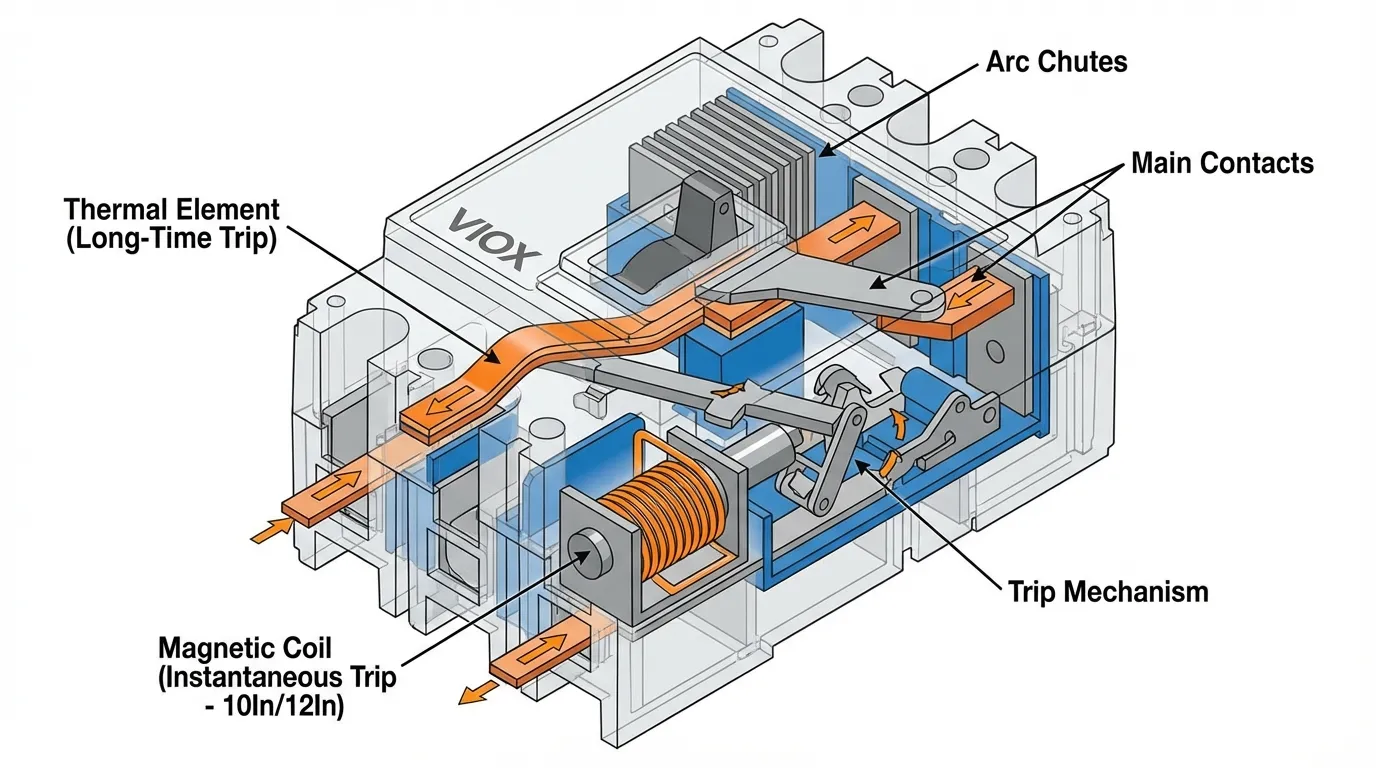 Arc Chutes

Main Contacts

Thermal Element
(Long-Time Trip)

VIOX

Trip Mechanism

Magnetic Coil
(Instantaneous Trip
- 10In/12In)