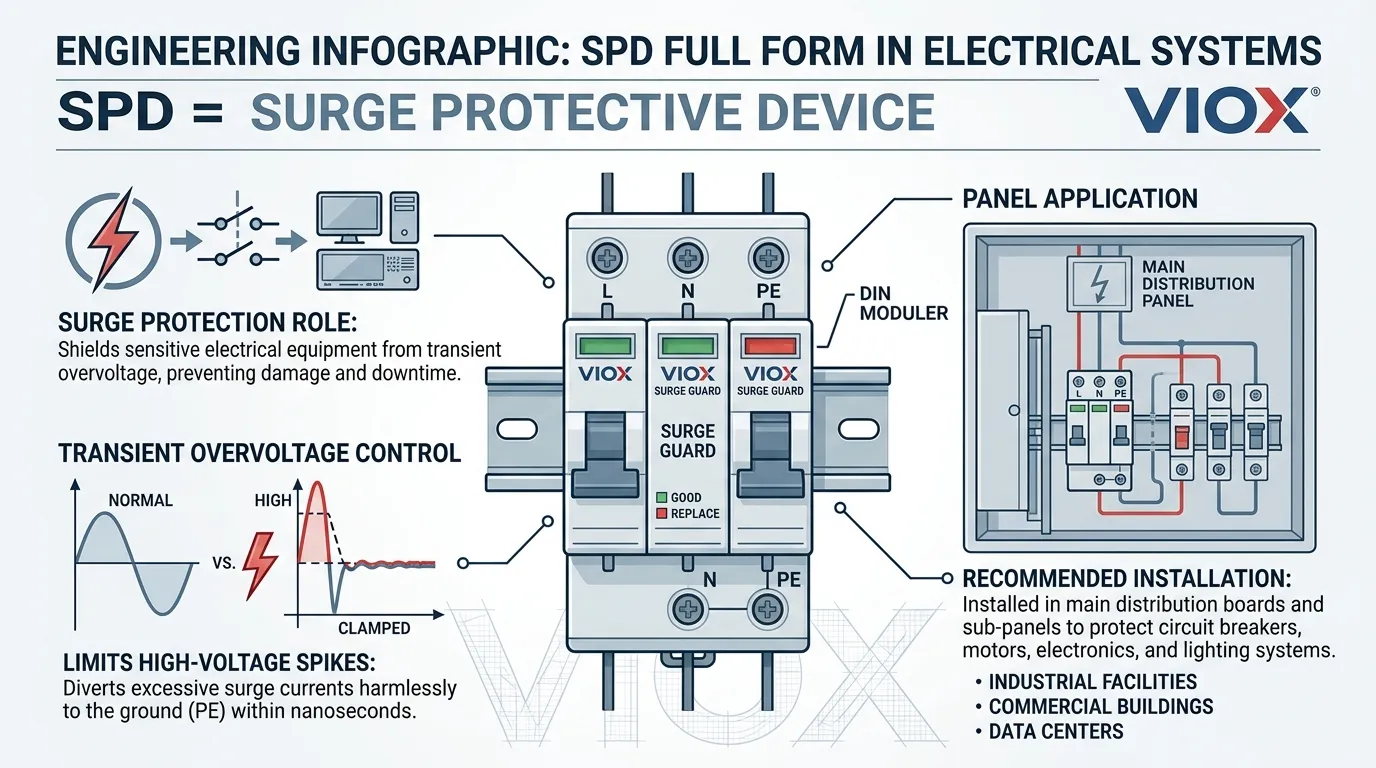 ENGINEERING INFOGRAPHIC: SPD FULL FORM IN ELECTRICAL SYSTEMS

SPD = SURGE PROTECTIVE DEVICE

VIOX®

SURGE PROTECTION ROLE:
Shields sensitive electrical equipment from transient overvoltage, preventing damage and downtime.

TRANSIENT OVERVOLTAGE CONTROL

NORMAL

VS.

HIGH

CLAMPED

LIMITS HIGH-VOLTAGE SPIKES:
Diverts excessive surge currents harmlessly to the ground (PE) within nanoseconds.

L N PE

DIN MODULER

VIOX

VIOX SURGE GUARD

VIOX SURGE GUARD

SURGE GUARD

GOOD
REPLACE

N PE

VIOX

PANEL APPLICATION

MAIN DISTRIBUTION PANEL

L N PE

RECOMMENDED INSTALLATION:
Installed in main distribution boards and sub-panels to protect circuit breakers, motors, electronics, and lighting systems.

• INDUSTRIAL FACILITIES
• COMMERCIAL BUILDINGS
• DATA CENTERS