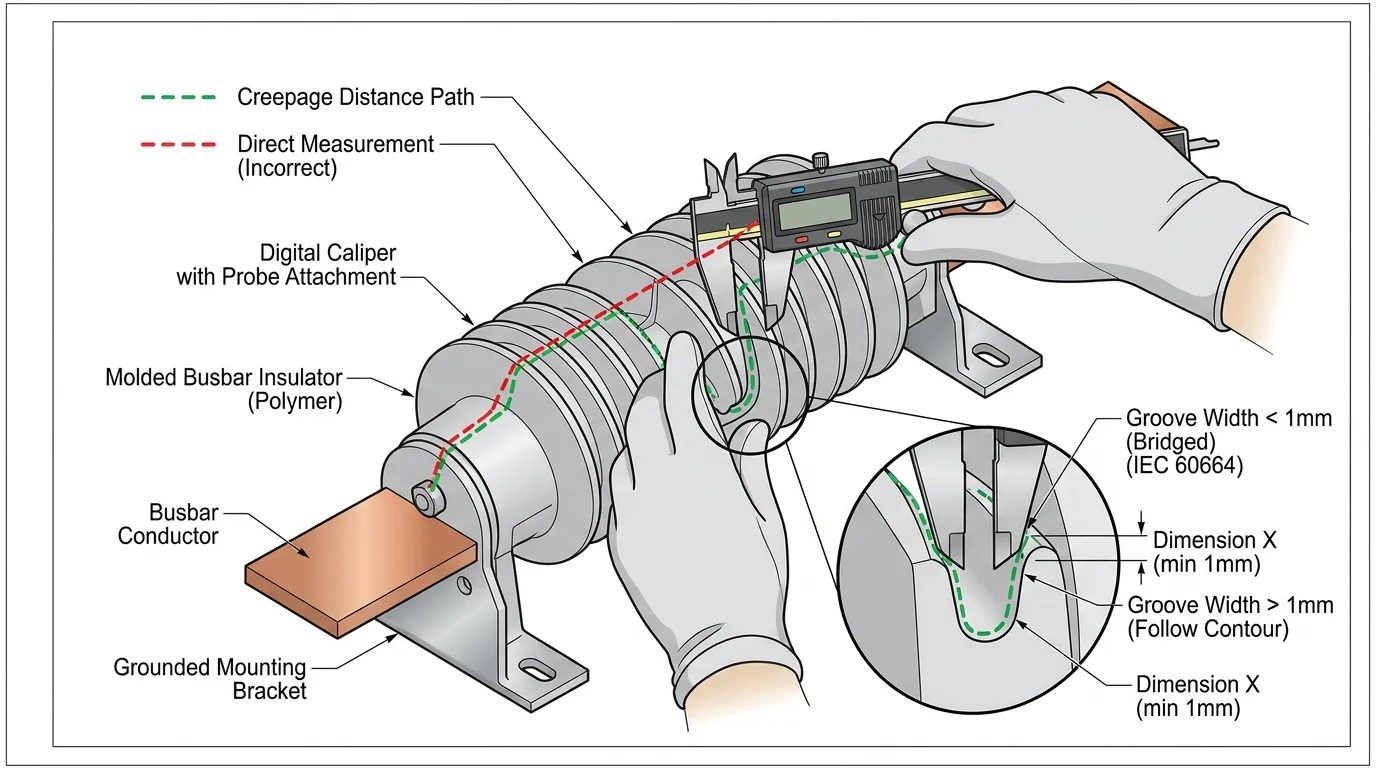 Creepage Distance Path

Direct Measurement (Incorrect)

Digital Caliper with Probe Attachment

Molded Busbar Insulator (Polymer)

Busbar Conductor

Grounded Mounting Bracket

Groove Width < 1mm (Bridged) (IEC 60664)

Dimension X (min 1mm)

Groove Width > 1mm (Follow Contour)

Dimension X (min 1mm)