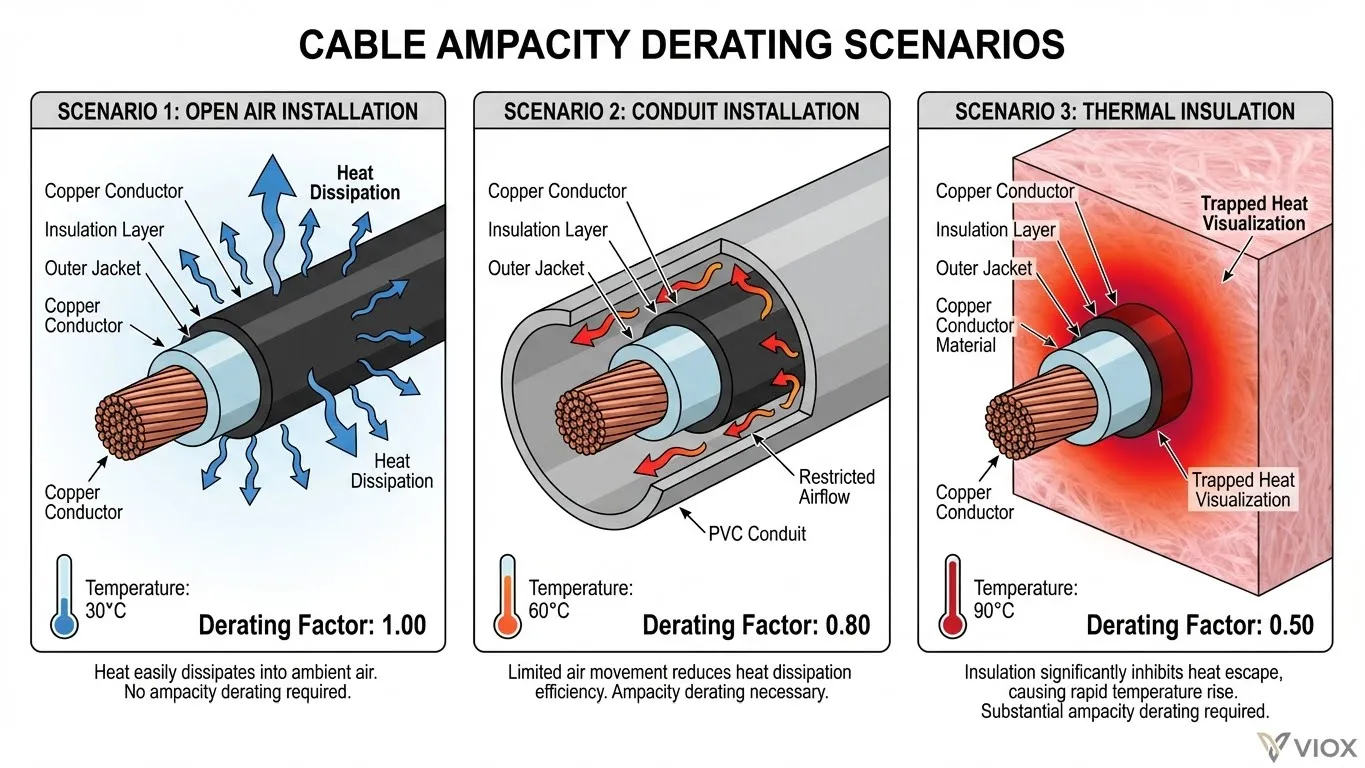 CABLE AMPACITY DERATING SCENARIOS

SCENARIO 1: OPEN AIR INSTALLATION

Copper Conductor
Insulation Layer
Outer Jacket
Copper Conductor
Heat Dissipation
Heat Dissipation
Copper Conductor

Temperature: 30°C
Derating Factor: 1.00

Heat easily dissipates into ambient air. No ampacity derating required.

SCENARIO 2: CONDUIT INSTALLATION

Copper Conductor
Insulation Layer
Outer Jacket
Restricted Airflow
PVC Conduit

Temperature: 60°C
Derating Factor: 0.80

Limited air movement reduces heat dissipation efficiency. Ampacity derating necessary.

SCENARIO 3: THERMAL INSULATION

Copper Conductor
Insulation Layer
Outer Jacket
Copper Conductor Material
Trapped Heat Visualization
Trapped Heat Visualization
Copper Conductor

Temperature: 90°C
Derating Factor: 0.50

Insulation significantly inhibits heat escape, causing rapid temperature rise. Substantial ampacity derating required.

VIOX