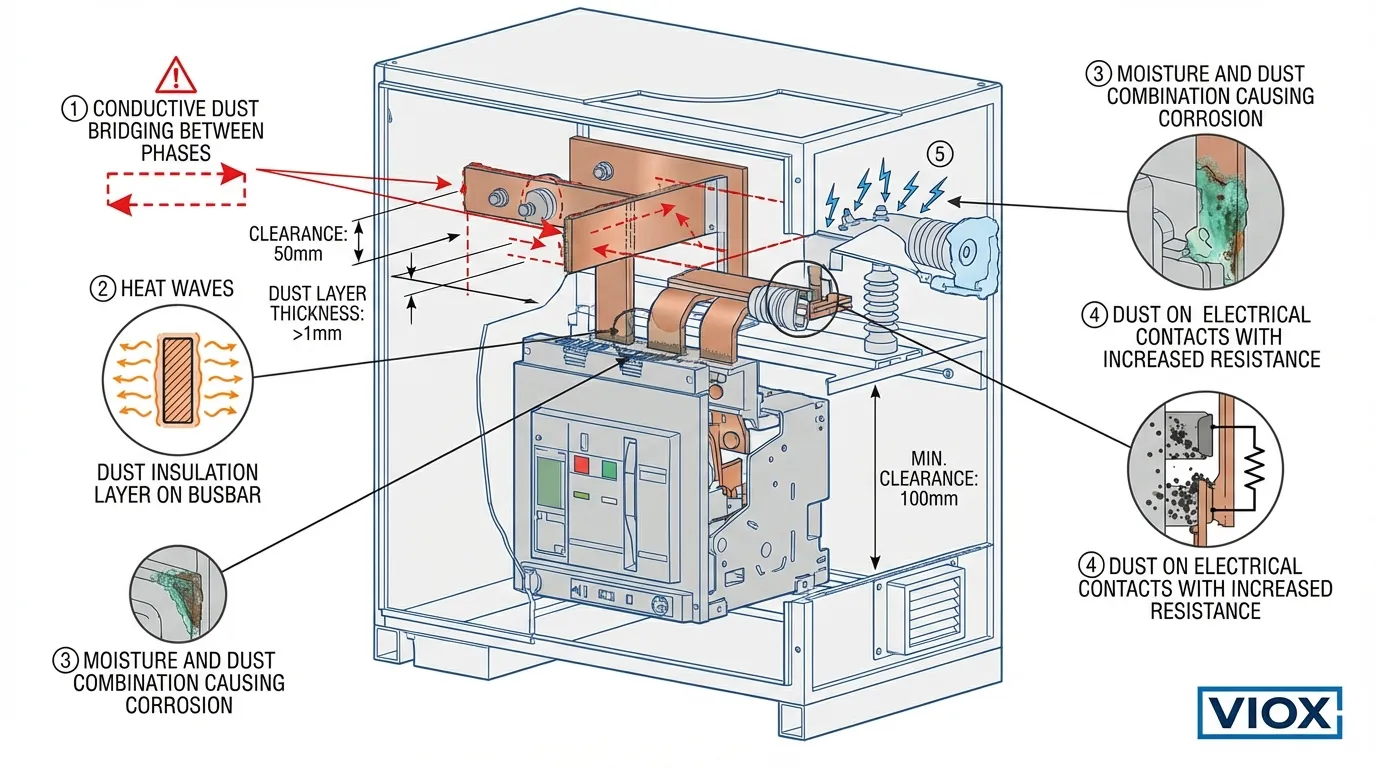 ① CONDUCTIVE DUST BRIDGING BETWEEN PHASES

CLEARANCE: 50mm

DUST LAYER THICKNESS: >1mm

② HEAT WAVES

DUST INSULATION LAYER ON BUSBAR

③ MOISTURE AND DUST COMBINATION CAUSING CORROSION

③ MOISTURE AND DUST COMBINATION CAUSING CORROSION

⑤

④ DUST ON ELECTRICAL CONTACTS WITH INCREASED RESISTANCE

MIN. CLEARANCE: 100mm

④ DUST ON ELECTRICAL CONTACTS WITH INCREASED RESISTANCE

VIOX