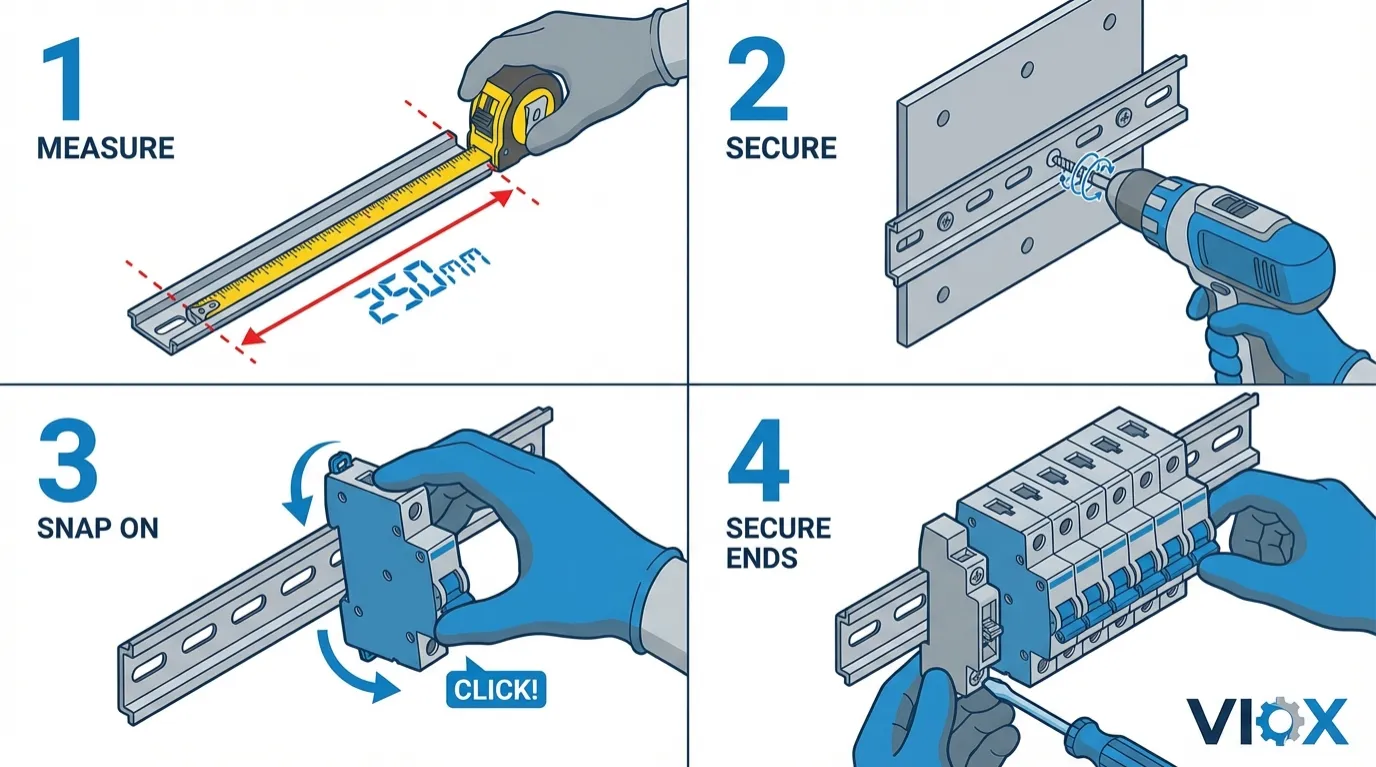 1
MEASURE

250mm

2
SECURE

3
SNAP ON

CLICK!

4
SECURE ENDS

VIOX