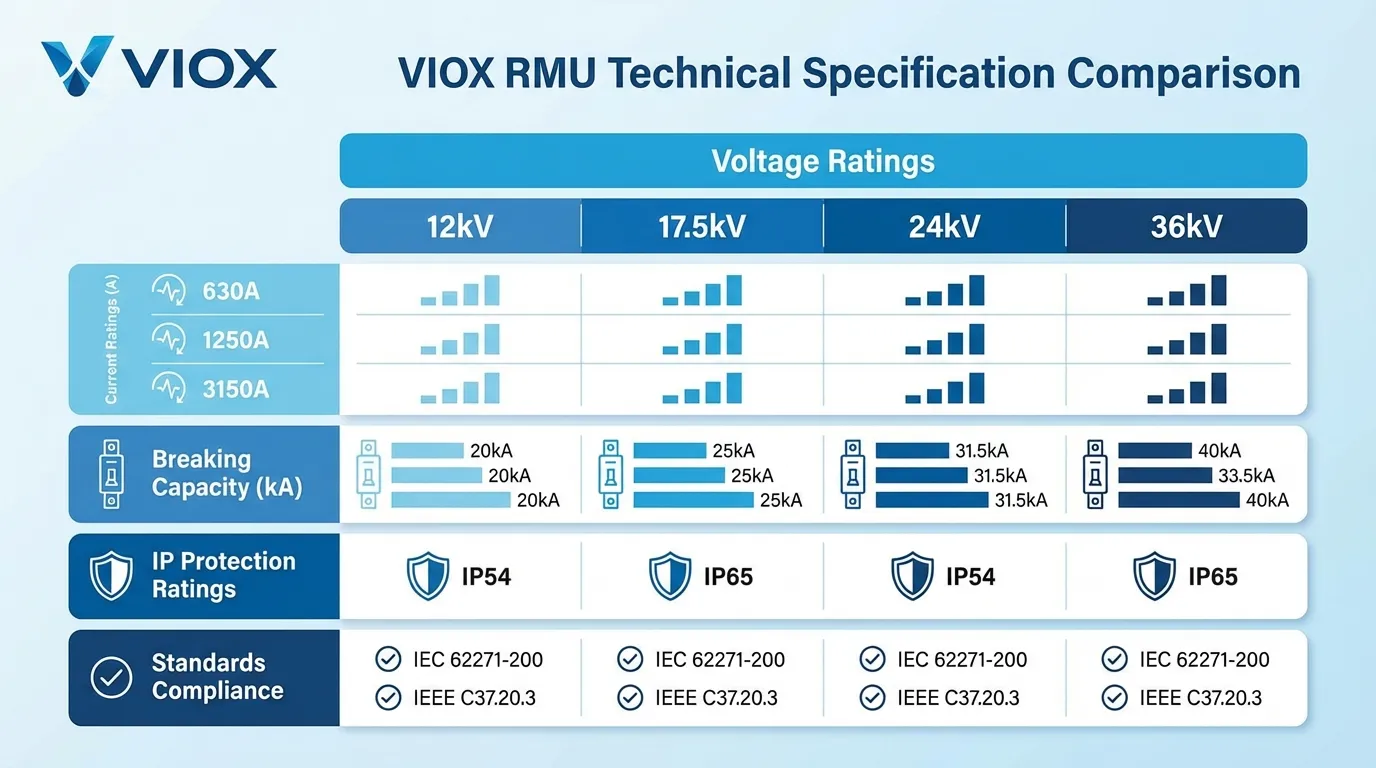 VIOX

VIOX RMU Technical Specification Comparison

Voltage Ratings

| | 12kV | 17.5kV | 24kV | 36kV |
|---|---|---|---|---|
| Current Ratings (A) 630A | | | | |
| 1250A | | | | |
| 3150A | | | | |
| Breaking Capacity (kA) | 20kA 20kA 20kA | 25kA 25kA 25kA | 31.5kA 31.5kA 31.5kA | 40kA 33.5kA 40kA |
| IP Protection Ratings | IP54 | IP65 | IP54 | IP65 |
| Standards Compliance | IEC 62271-200 IEEE C37.20.3 | IEC 62271-200 IEEE C37.20.3 | IEC 62271-200 IEEE C37.20.3 | IEC 62271-200 IEEE C37.20.3 |