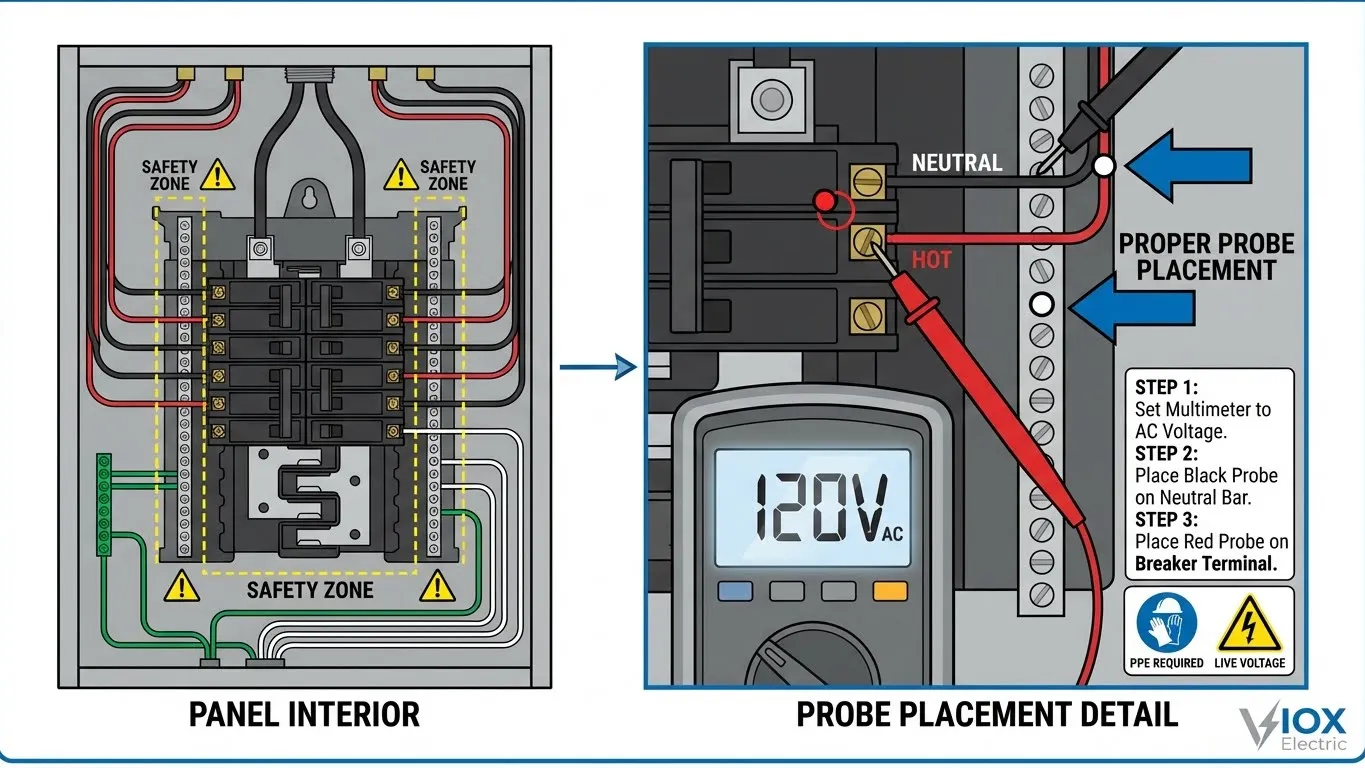 SAFETY ZONE

SAFETY ZONE

SAFETY ZONE

PANEL INTERIOR

NEUTRAL

HOT

PROPER PROBE PLACEMENT

120V AC

STEP 1: Set Multimeter to AC Voltage.
STEP 2: Place Black Probe on Neutral Bar.
STEP 3: Place Red Probe on Breaker Terminal.

PPE REQUIRED

LIVE VOLTAGE

PROBE PLACEMENT DETAIL

VIOX Electric