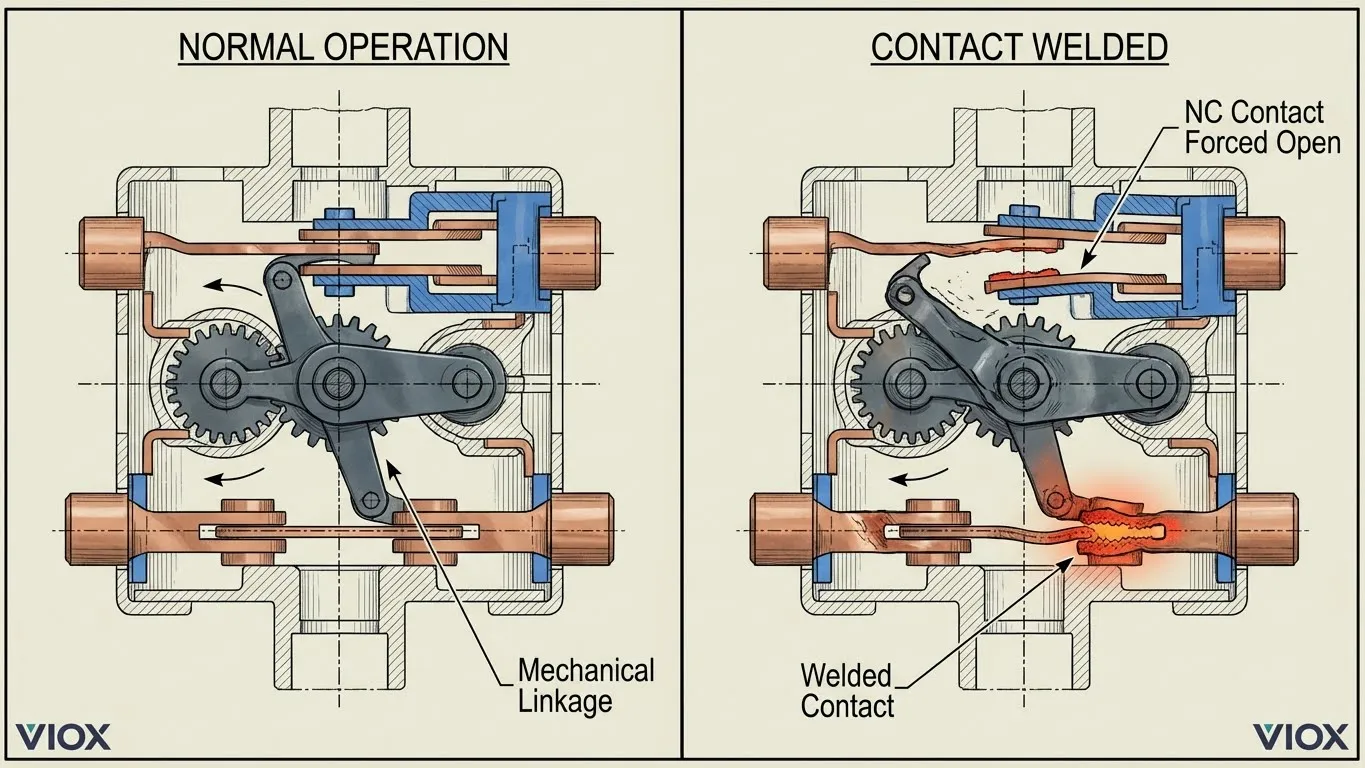 NORMAL OPERATION

Mechanical Linkage

VIOX

CONTACT WELDED

NC Contact Forced Open

Welded Contact

VIOX