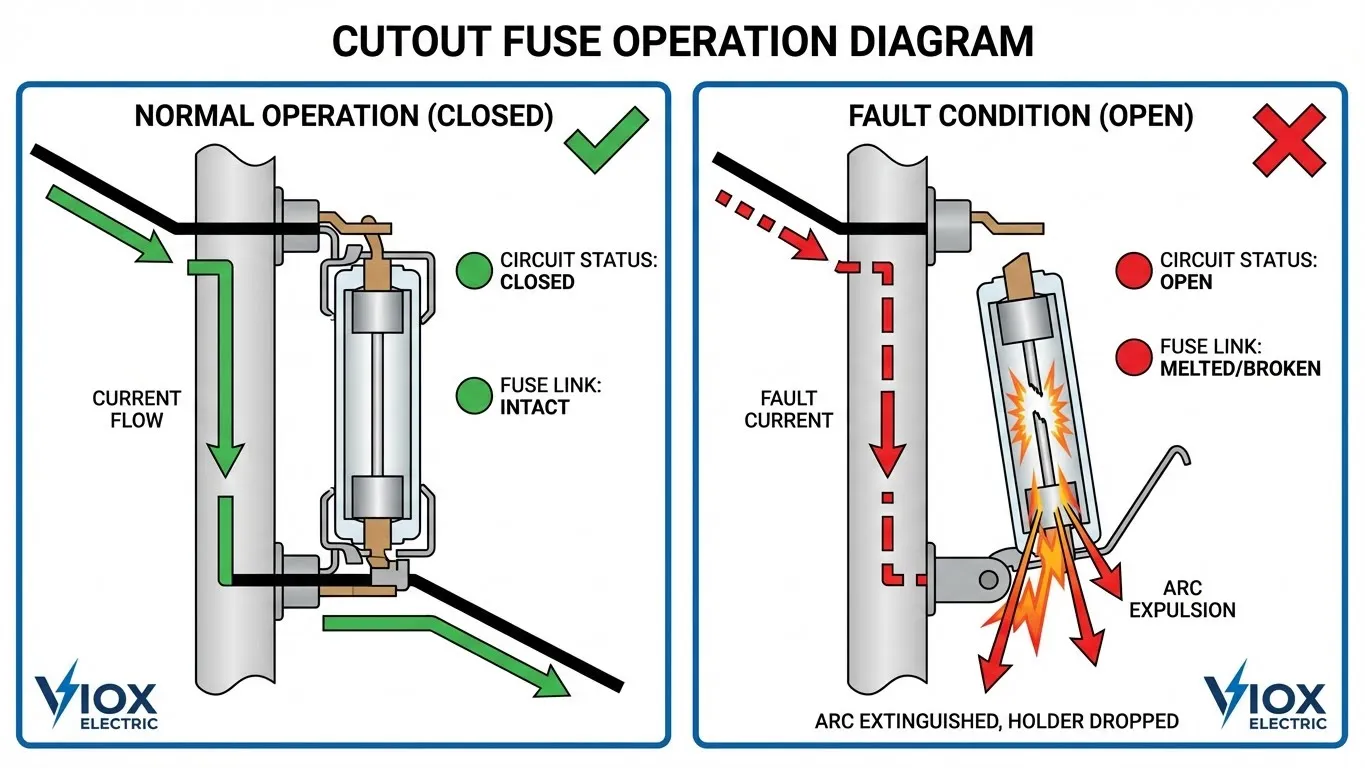 CUTOUT FUSE OPERATION DIAGRAM

NORMAL OPERATION (CLOSED)

CIRCUIT STATUS: CLOSED

FUSE LINK: INTACT

CURRENT FLOW

VIOX ELECTRIC

FAULT CONDITION (OPEN)

CIRCUIT STATUS: OPEN

FUSE LINK: MELTED/BROKEN

FAULT CURRENT

ARC EXPULSION

ARC EXTINGUISHED, HOLDER DROPPED

VIOX ELECTRIC