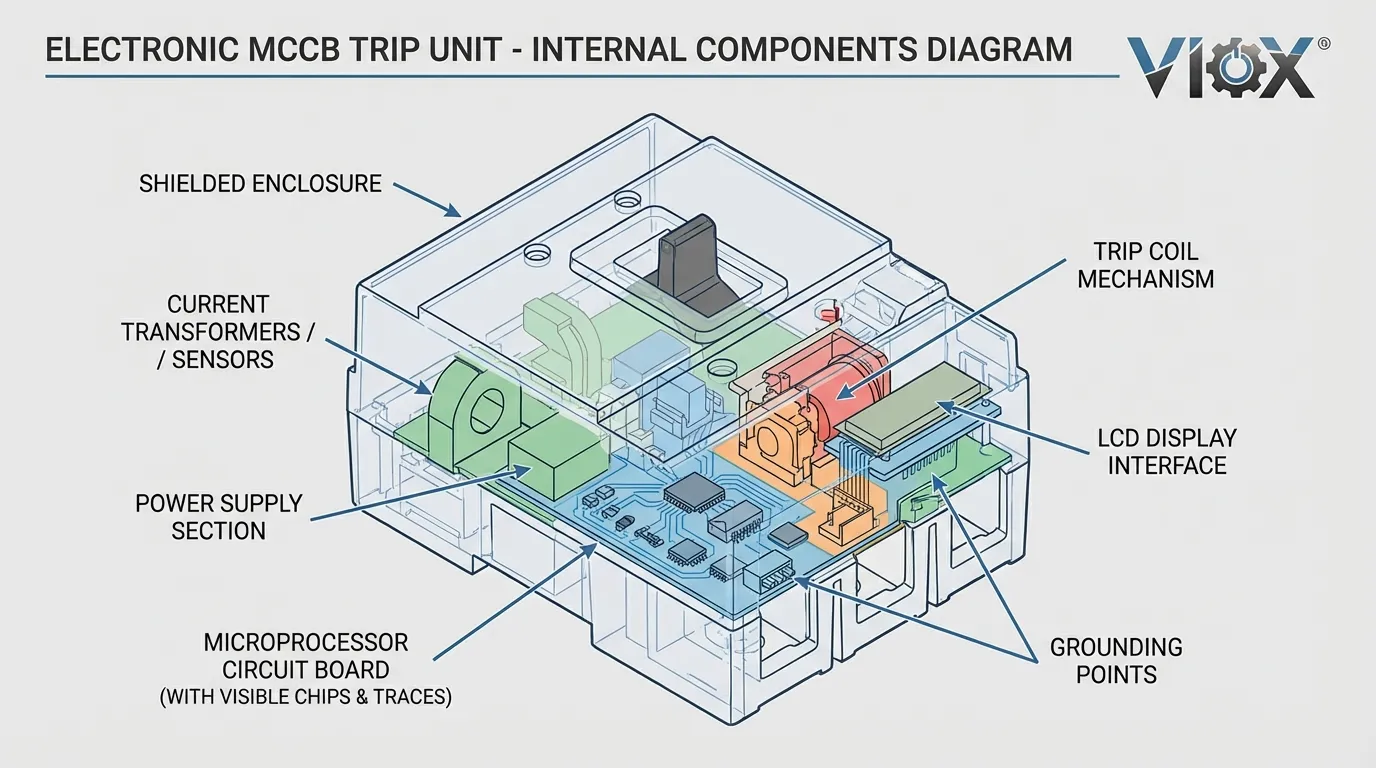 ELECTRONIC MCCB TRIP UNIT - INTERNAL COMPONENTS DIAGRAM

VIOX®

SHIELDED ENCLOSURE

CURRENT TRANSFORMERS / / SENSORS

POWER SUPPLY SECTION

MICROPROCESSOR CIRCUIT BOARD (WITH VISIBLE CHIPS & TRACES)

TRIP COIL MECHANISM

LCD DISPLAY INTERFACE

GROUNDING POINTS