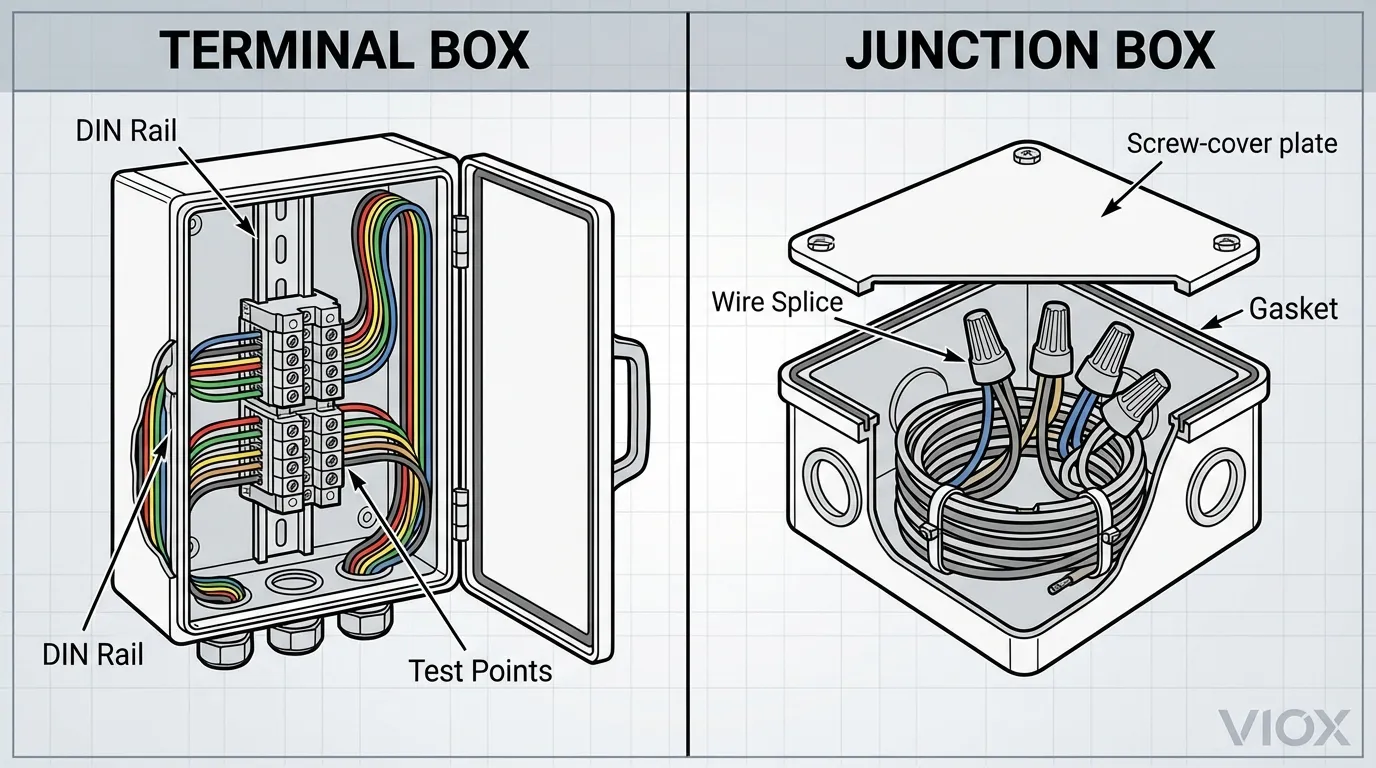 TERMINAL BOX

DIN Rail

DIN Rail

Test Points

JUNCTION BOX

Screw-cover plate

Wire Splice

Gasket

VIOX