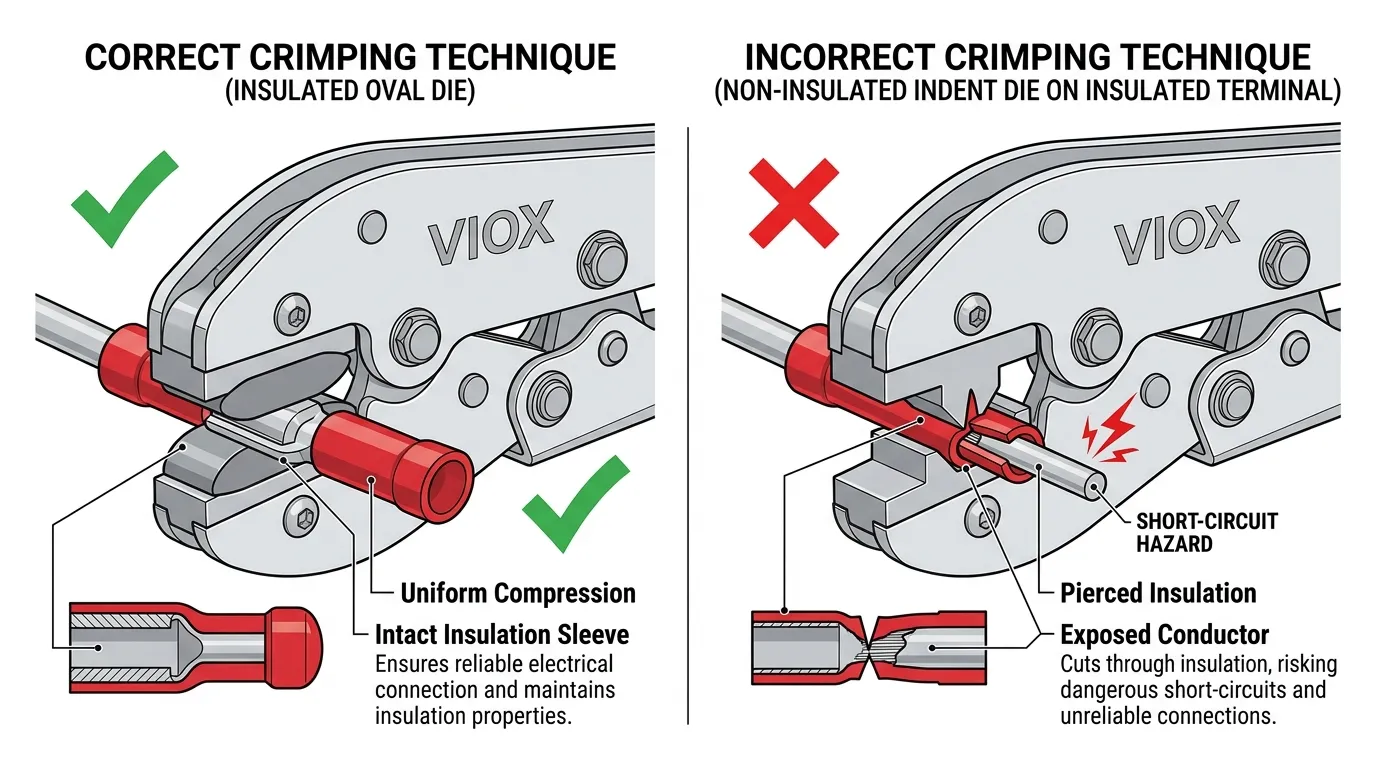 CORRECT CRIMPING TECHNIQUE
(INSULATED OVAL DIE)

VIOX

Uniform Compression

Intact Insulation Sleeve
Ensures reliable electrical connection and maintains insulation properties.

INCORRECT CRIMPING TECHNIQUE
(NON-INSULATED INDENT DIE ON INSULATED TERMINAL)

VIOX

SHORT-CIRCUIT HAZARD

Pierced Insulation

Exposed Conductor
Cuts through insulation, risking dangerous short-circuits and unreliable connections.