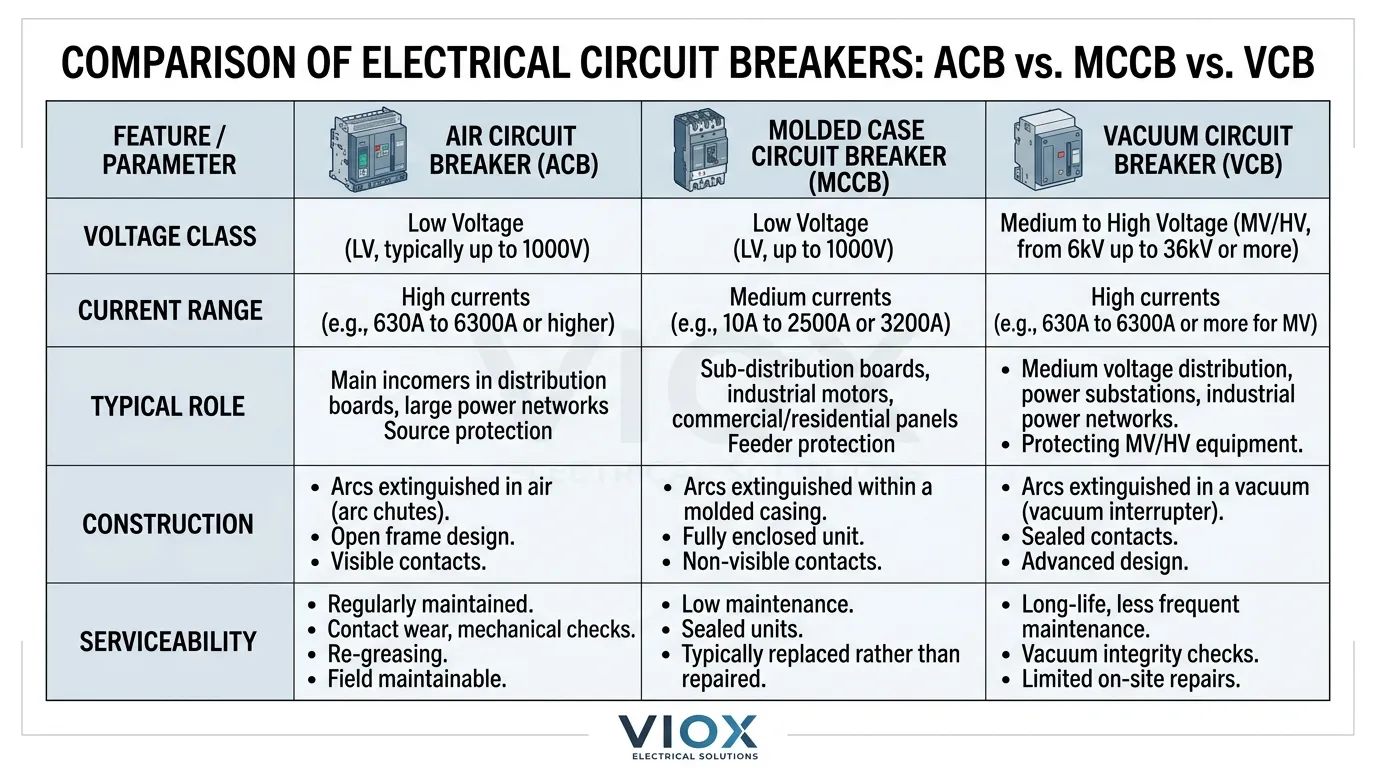 COMPARISON OF ELECTRICAL CIRCUIT BREAKERS: ACB vs. MCCB vs. VCB

| FEATURE / PARAMETER | AIR CIRCUIT BREAKER (ACB) | MOLDED CASE CIRCUIT BREAKER (MCCB) | VACUUM CIRCUIT BREAKER (VCB) |
|---|---|---|---|
| VOLTAGE CLASS | Low Voltage (LV, typically up to 1000V) | Low Voltage (LV, up to 1000V) | Medium to High Voltage (MV/HV, from 6kV up to 36kV or more) |
| CURRENT RANGE | High currents (e.g., 630A to 6300A or higher) | Medium currents (e.g., 10A to 2500A or 3200A) | High currents (e.g., 630A to 6300A or more for MV) |
| TYPICAL ROLE | Main incomers in distribution boards, large power networks Source protection | Sub-distribution boards, industrial motors, commercial/residential panels Feeder protection | • Medium voltage distribution, power substations, industrial power networks. • Protecting MV/HV equipment. |
| CONSTRUCTION | • Arcs extinguished in air (arc chutes). • Open frame design. • Visible contacts. | • Arcs extinguished within a molded casing. • Fully enclosed unit. • Non-visible contacts. | • Arcs extinguished in a vacuum (vacuum interrupter). • Sealed contacts. • Advanced design. |
| SERVICEABILITY | • Regularly maintained. • Contact wear, mechanical checks. • Re-greasing. • Field maintainable. | • Low maintenance. • Sealed units. • Typically replaced rather than repaired. | • Long-life, less frequent maintenance. • Vacuum integrity checks. • Limited on-site repairs. |

VIOX
ELECTRICAL SOLUTIONS