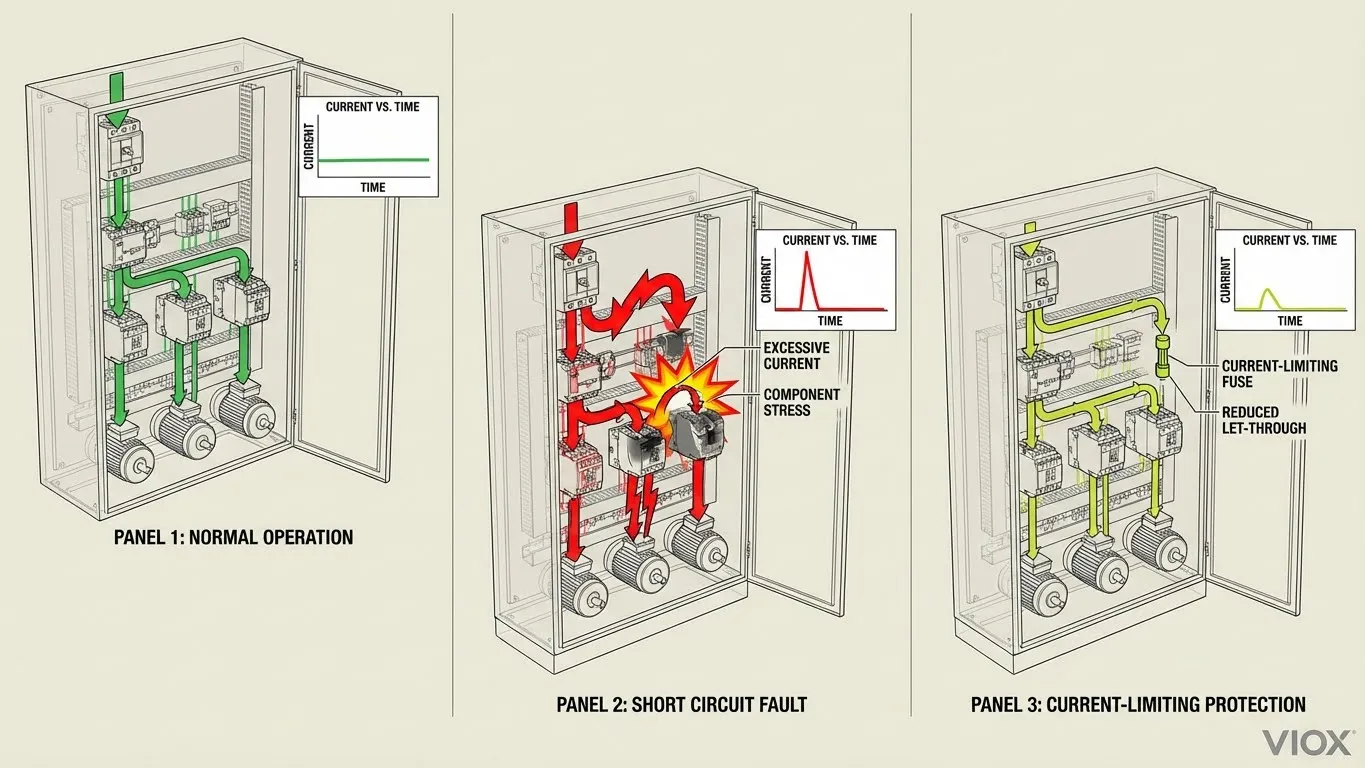 CURRENT VS. TIME

CURRENT

TIME

PANEL 1: NORMAL OPERATION

CURRENT VS. TIME

CURRENT

TIME

EXCESSIVE CURRENT

COMPONENT STRESS

PANEL 2: SHORT CIRCUIT FAULT

CURRENT VS. TIME

CURRENT

TIME

CURRENT-LIMITING FUSE

REDUCED LET-THROUGH

PANEL 3: CURRENT-LIMITING PROTECTION

VIOX