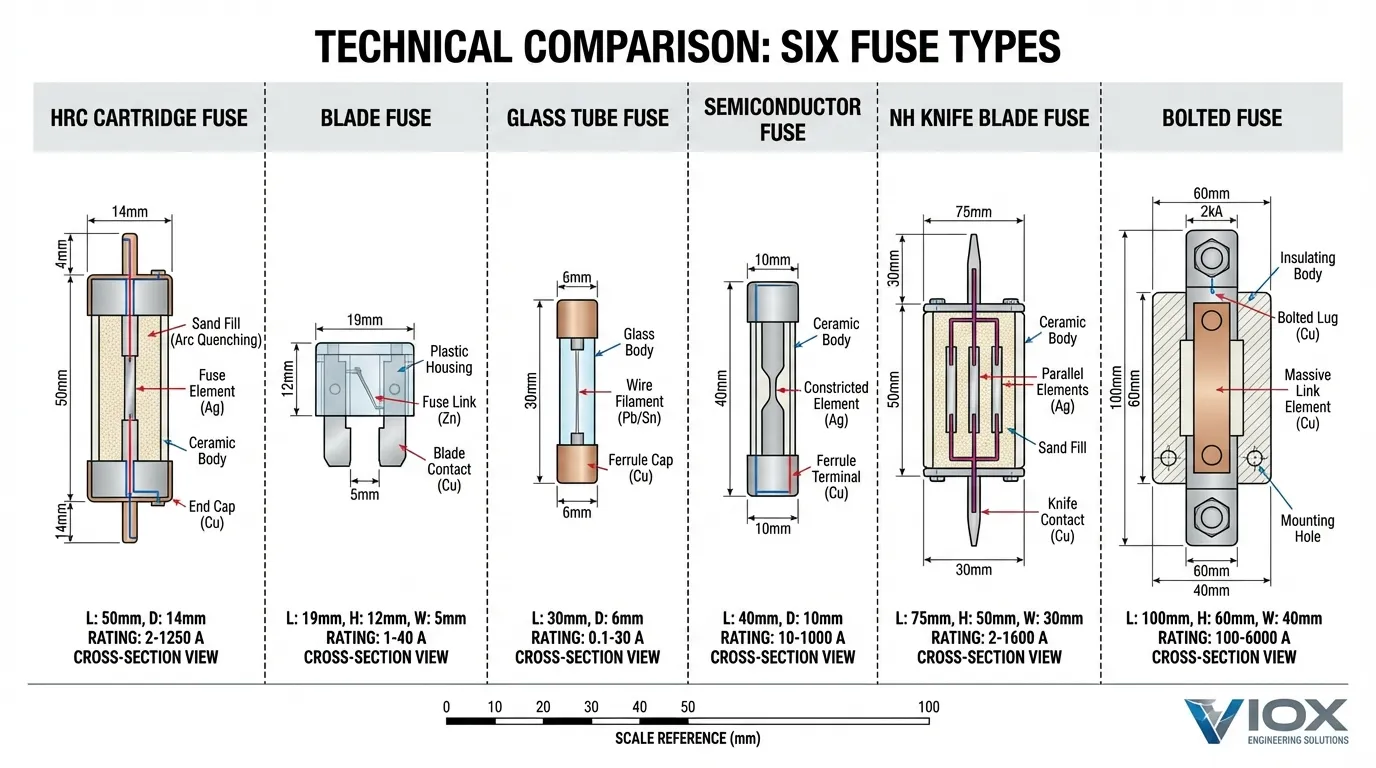 TECHNICAL COMPARISON: SIX FUSE TYPES

HRC CARTRIDGE FUSE

14mm
4mm
50mm
14mm
Sand Fill (Arc Quenching)
Fuse Element (Ag)
Ceramic Body
End Cap (Cu)

L: 50mm, D: 14mm
RATING: 2-1250 A
CROSS-SECTION VIEW

BLADE FUSE

19mm
12mm
5mm
Plastic Housing
Fuse Link (Zn)
Blade Contact (Cu)

L: 19mm, H: 12mm, W: 5mm
RATING: 1-40 A
CROSS-SECTION VIEW

GLASS TUBE FUSE

6mm
30mm
6mm
Glass Body
Wire Filament (Pb/Sn)
Ferrule Cap (Cu)

L: 30mm, D: 6mm
RATING: 0.1-30 A
CROSS-SECTION VIEW

SEMICONDUCTOR FUSE

10mm
40mm
10mm
Ceramic Body
Constricted Element (Ag)
Ferrule Terminal (Cu)

L: 40mm, D: 10mm
RATING: 10-1000 A
CROSS-SECTION VIEW

NH KNIFE BLADE FUSE

75mm
30mm
50mm
30mm
Ceramic Body
Parallel Elements (Ag)
Sand Fill
Knife Contact (Cu)

L: 75mm, H: 50mm, W: 30mm
RATING: 2-1600 A
CROSS-SECTION VIEW

BOLTED FUSE

60mm
2kA
100mm
60mm
60mm
40mm
Insulating Body
Bolted Lug (Cu)
Massive Link Element (Cu)
Mounting Hole

L: 100mm, H: 60mm, W: 40mm
RATING: 100-6000 A
CROSS-SECTION VIEW

0 10 20 30 40 50 100
SCALE REFERENCE (mm)

VIOX
ENGINEERING SOLUTIONS