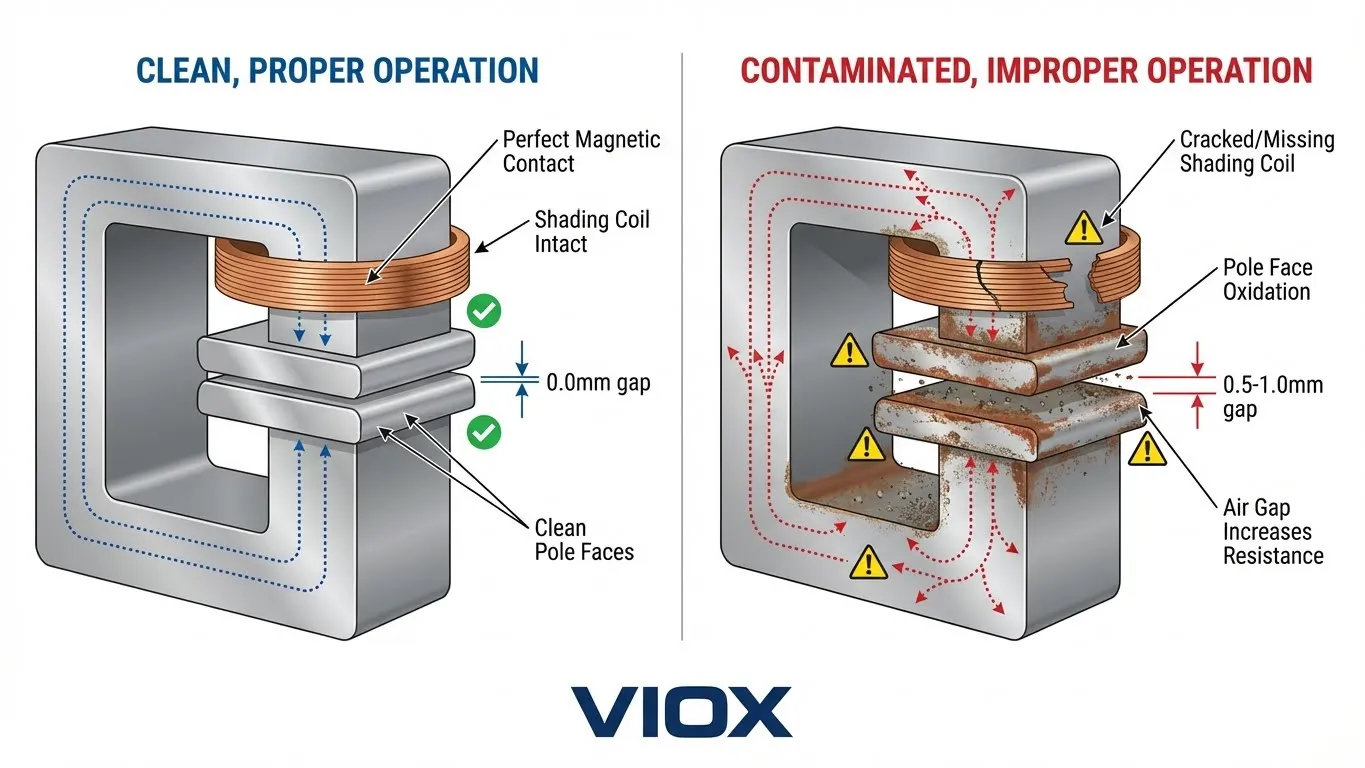 CLEAN, PROPER OPERATION

Perfect Magnetic Contact

Shading Coil Intact

0.0mm gap

Clean Pole Faces

CONTAMINATED, IMPROPER OPERATION

Cracked/Missing Shading Coil

Pole Face Oxidation

0.5-1.0mm gap

Air Gap Increases Resistance

VIOX