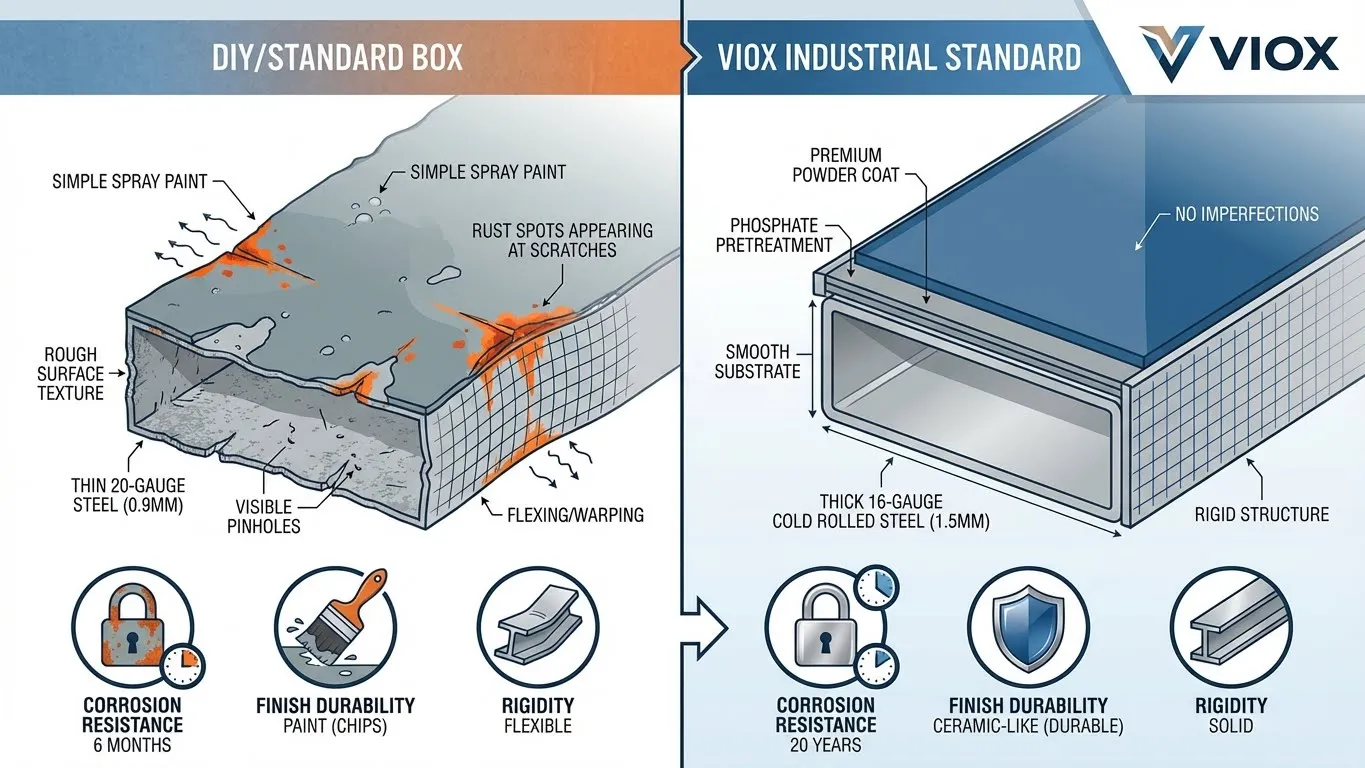 DIY/STANDARD BOX

SIMPLE SPRAY PAINT

SIMPLE SPRAY PAINT

RUST SPOTS APPEARING AT SCRATCHES

ROUGH SURFACE TEXTURE

THIN 20-GAUGE STEEL (0.9MM)

VISIBLE PINHOLES

FLEXING/WARPING

CORROSION RESISTANCE
6 MONTHS

FINISH DURABILITY
PAINT (CHIPS)

RIGIDITY
FLEXIBLE

VIOX INDUSTRIAL STANDARD

VIOX

PREMIUM POWDER COAT

PHOSPHATE PRETREATMENT

NO IMPERFECTIONS

SMOOTH SUBSTRATE

THICK 16-GAUGE COLD ROLLED STEEL (1.5MM)

RIGID STRUCTURE

CORROSION RESISTANCE
20 YEARS

FINISH DURABILITY
CERAMIC-LIKE (DURABLE)

RIGIDITY
SOLID