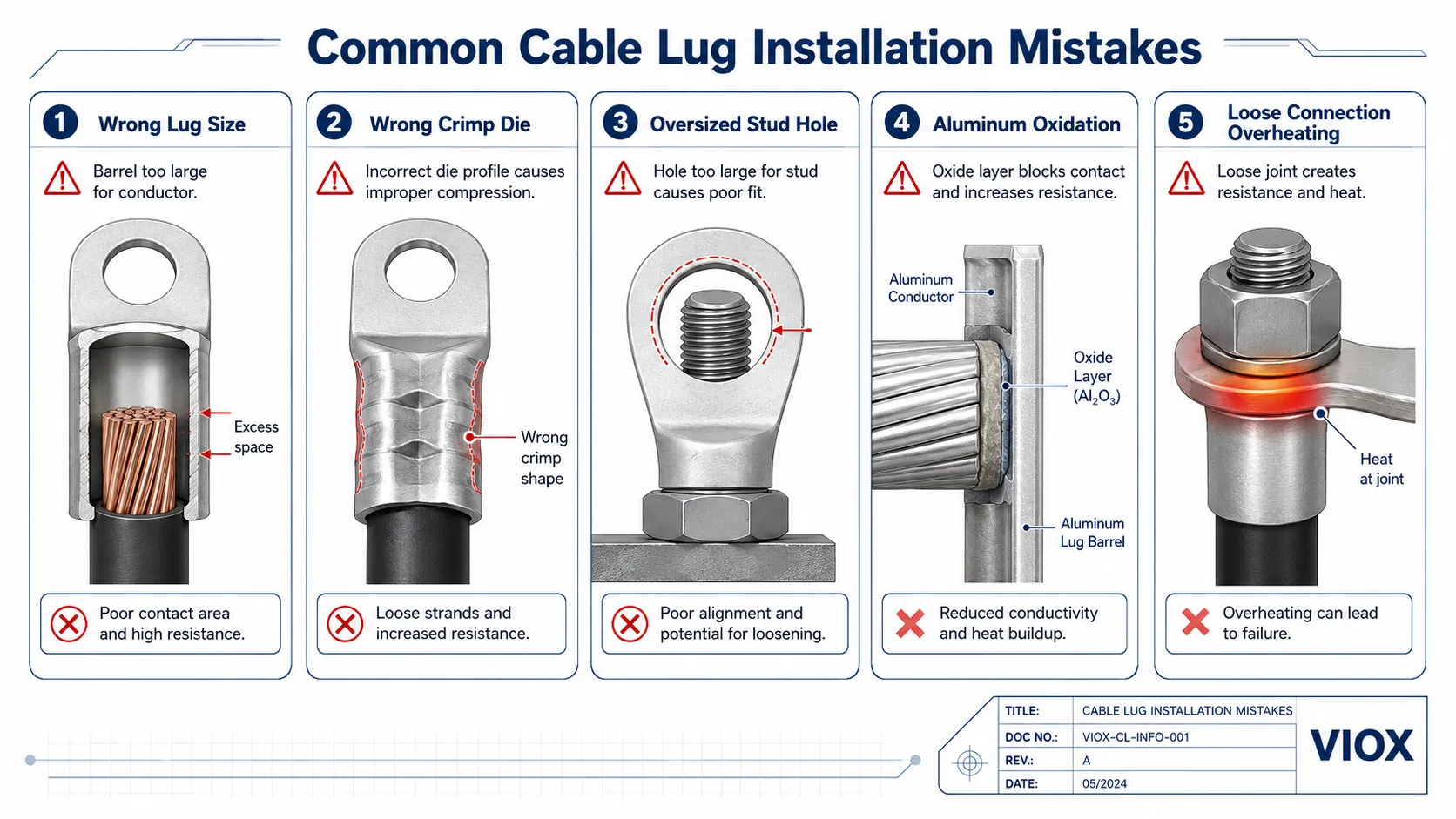 Common Cable Lug Installation Mistakes

1 Wrong Lug Size

Barrel too large for conductor.

Excess space

Poor contact area and high resistance.

2 Wrong Crimp Die

Incorrect die profile causes improper compression.

Wrong crimp shape

Loose strands and increased resistance.

3 Oversized Stud Hole

Hole too large for stud causes poor fit.

Poor alignment and potential for loosening.

4 Aluminum Oxidation

Oxide layer blocks contact and increases resistance.

Aluminum Conductor

Oxide Layer ($Al_2O_3$)

Aluminum Lug Barrel

Reduced conductivity and heat buildup.

5 Loose Connection Overheating

Loose joint creates resistance and heat.

Heat at joint

Overheating can lead to failure.

| TITLE: | CABLE LUG INSTALLATION MISTAKES |
|---|---|
| DOC NO.: | VIOX-CL-INFO-001 |
| REV.: | A |
| DATE: | 05/2024 |

VIOX