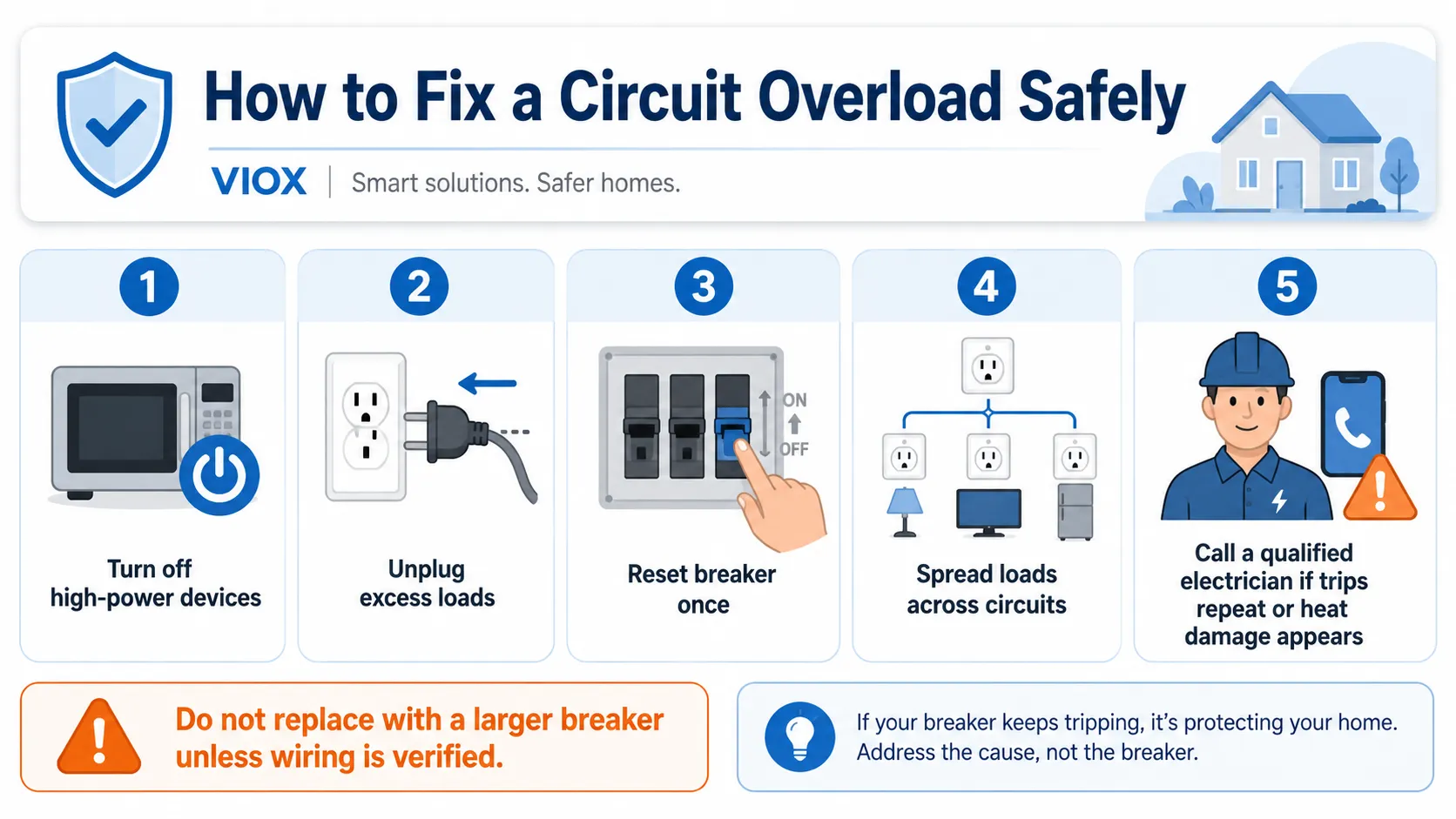 How to Fix a Circuit Overload Safely

VIOX | Smart solutions. Safer homes.

1

Turn off high-power devices

2

Unplug excess loads

3

ON

OFF

Reset breaker once

4

Spread loads across circuits

5

Call a qualified electrician if trips repeat or heat damage appears

Do not replace with a larger breaker unless wiring is verified.

If your breaker keeps tripping, it's protecting your home. Address the cause, not the breaker.