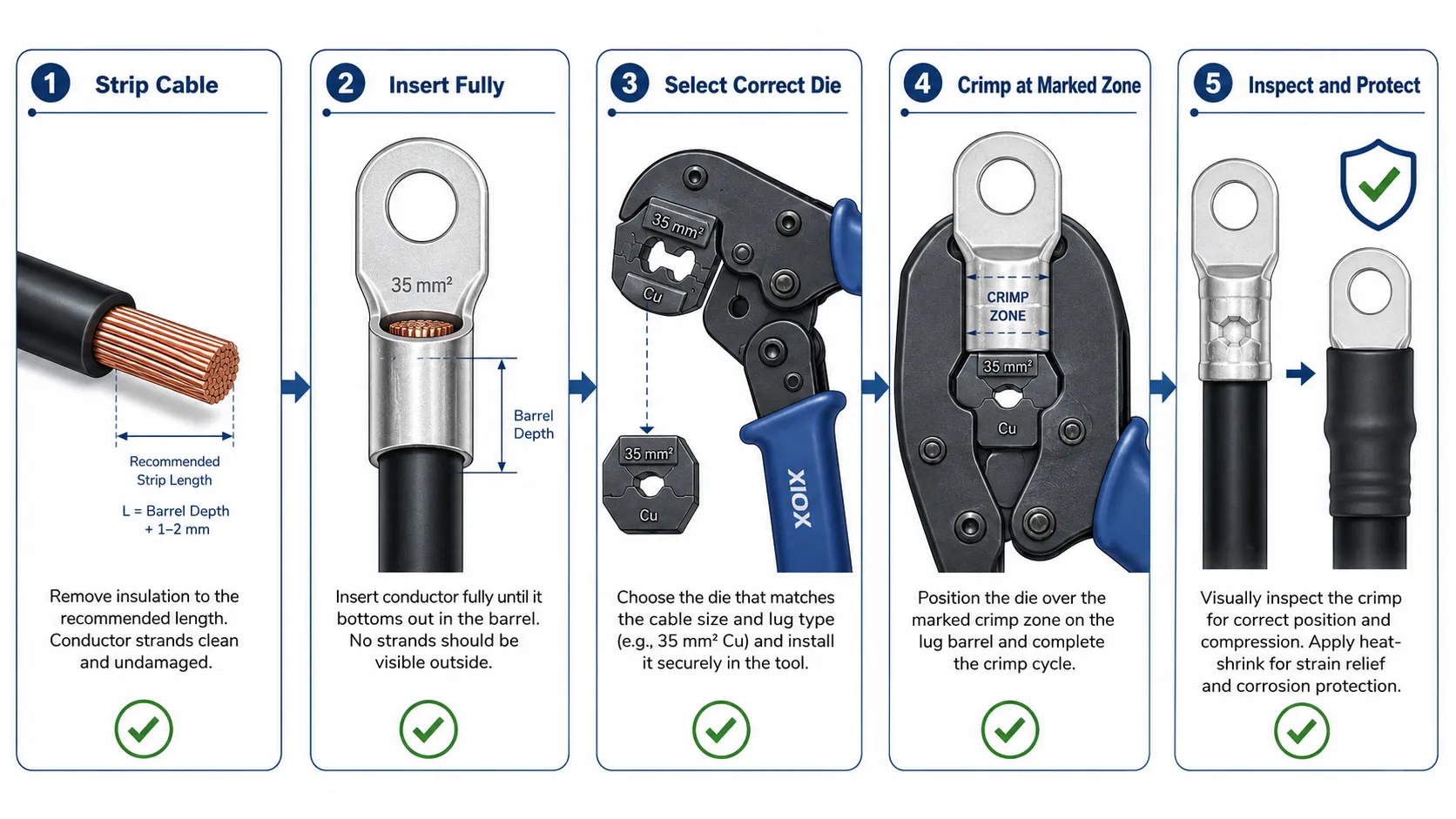 1 Strip Cable

Recommended Strip Length

L = Barrel Depth + 1–2 mm

Remove insulation to the recommended length. Conductor strands clean and undamaged.

2 Insert Fully

35 mm²

Barrel Depth

Insert conductor fully until it bottoms out in the barrel. No strands should be visible outside.

3 Select Correct Die

35 mm²

Cu

35 mm²

Cu

XIOX

Choose the die that matches the cable size and lug type (e.g., 35 mm² Cu) and install it securely in the tool.

4 Crimp at Marked Zone

CRIMP ZONE

35 mm²

Cu

Position the die over the marked crimp zone on the lug barrel and complete the crimp cycle.

5 Inspect and Protect

Visually inspect the crimp for correct position and compression. Apply heat-shrink for strain relief and corrosion protection.